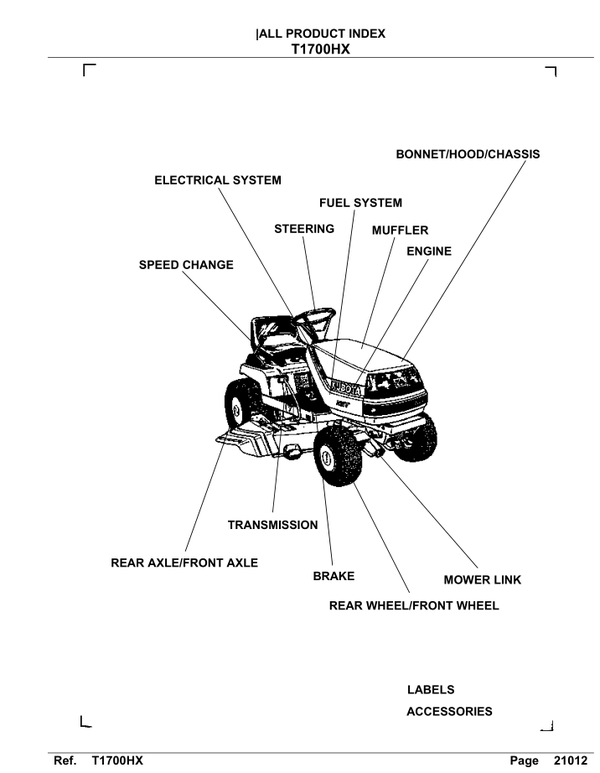 |ALL PRODUCT INDEX
T1700HX

BONNET/HOOD/CHASSIS
ELECTRICAL SYSTEM
FUEL SYSTEM
STEERING
MUFFLER
ENGINE
SPEED CHANGE

KUBOTA

TRANSMISSION
REAR AXLE/FRONT AXLE
BRAKE
MOWER LINK
REAR WHEEL/FRONT WHEEL

LABELS
ACCESSORIES

Ref. T1700HX Page 21012