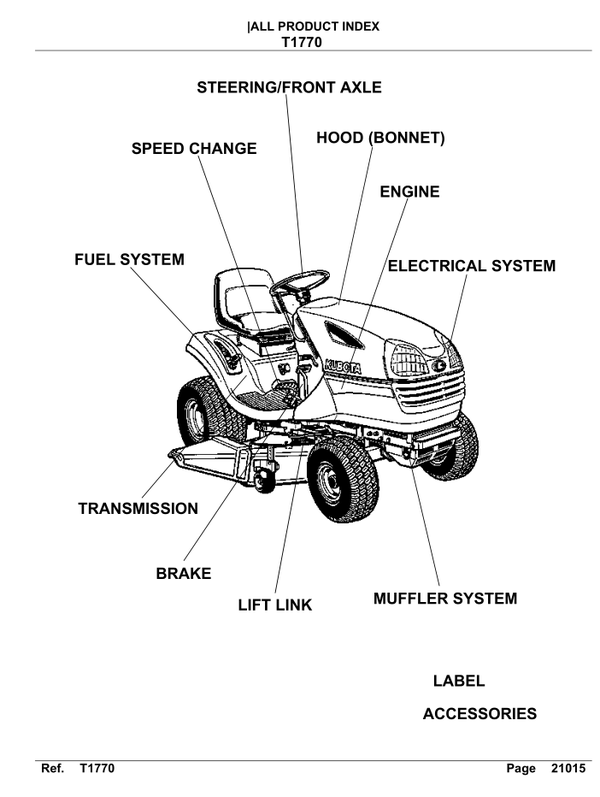 |ALL PRODUCT INDEX
T1770

STEERING/FRONT AXLE

SPEED CHANGE

HOOD (BONNET)

ENGINE

FUEL SYSTEM

ELECTRICAL SYSTEM

KUBOTA

TRANSMISSION

BRAKE

LIFT LINK

MUFFLER SYSTEM

LABEL

ACCESSORIES

Ref. T1770

Page 21015