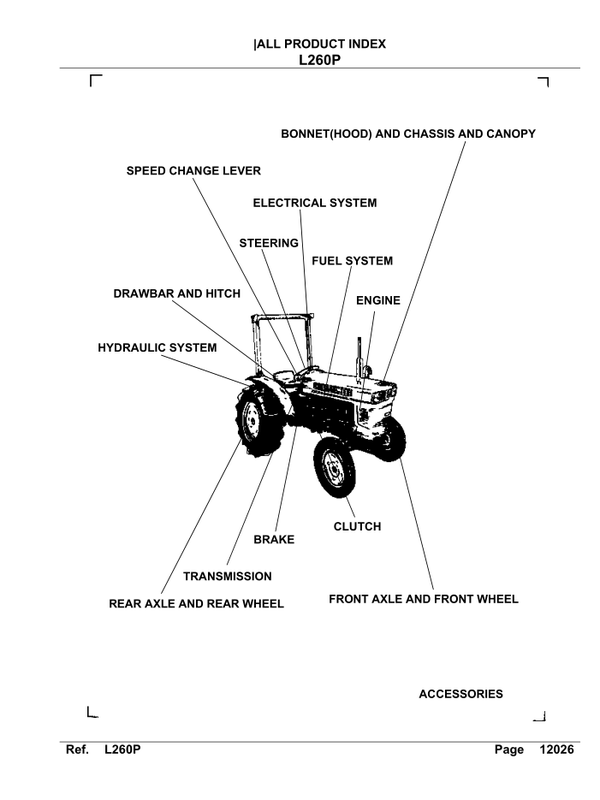 |ALL PRODUCT INDEX
L260P

BONNET(HOOD) AND CHASSIS AND CANOPY

SPEED CHANGE LEVER

ELECTRICAL SYSTEM

STEERING

FUEL SYSTEM

DRAWBAR AND HITCH

ENGINE

HYDRAULIC SYSTEM

CLUTCH

BRAKE

TRANSMISSION

REAR AXLE AND REAR WHEEL

FRONT AXLE AND FRONT WHEEL

ACCESSORIES

Ref. L260P Page 12026