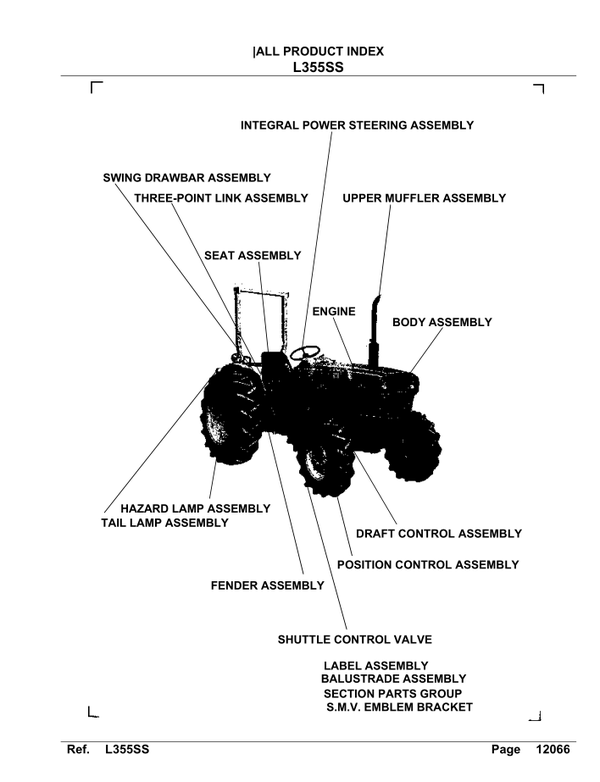 |ALL PRODUCT INDEX
L355SS

INTEGRAL POWER STEERING ASSEMBLY

SWING DRAWBAR ASSEMBLY

THREE-POINT LINK ASSEMBLY

UPPER MUFFLER ASSEMBLY

SEAT ASSEMBLY

ENGINE

BODY ASSEMBLY

HAZARD LAMP ASSEMBLY
TAIL LAMP ASSEMBLY

DRAFT CONTROL ASSEMBLY

POSITION CONTROL ASSEMBLY

FENDER ASSEMBLY

SHUTTLE CONTROL VALVE

LABEL ASSEMBLY
BALUSTRADE ASSEMBLY
SECTION PARTS GROUP
S.M.V. EMBLEM BRACKET

Ref. L355SS

Page 12066