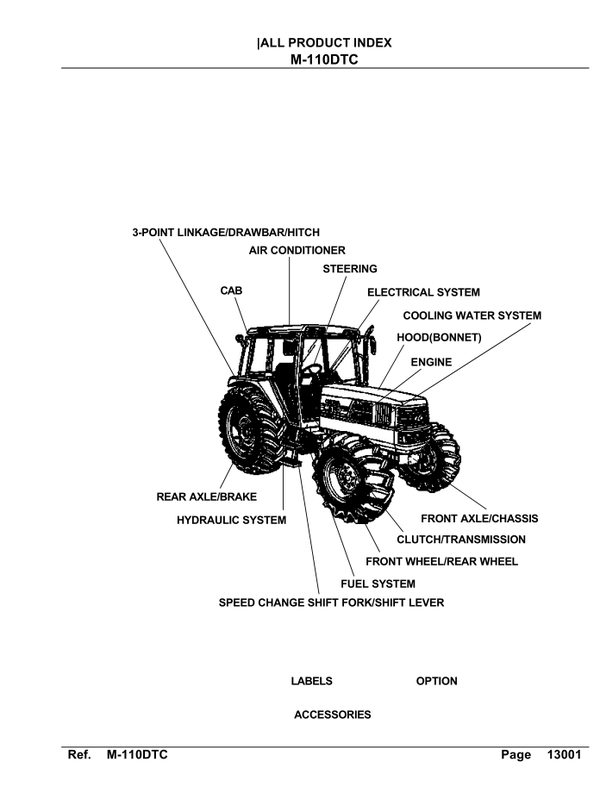 |ALL PRODUCT INDEX
M-110DTC

3-POINT LINKAGE/DRAWBAR/HITCH
AIR CONDITIONER
STEERING
CAB
ELECTRICAL SYSTEM
COOLING WATER SYSTEM
HOOD(BONNET)
ENGINE
REAR AXLE/BRAKE
HYDRAULIC SYSTEM
FRONT AXLE/CHASSIS
CLUTCH/TRANSMISSION
FRONT WHEEL/REAR WHEEL
FUEL SYSTEM
SPEED CHANGE SHIFT FORK/SHIFT LEVER

LABELS
OPTION

ACCESSORIES

Ref. M-110DTC
Page 13001