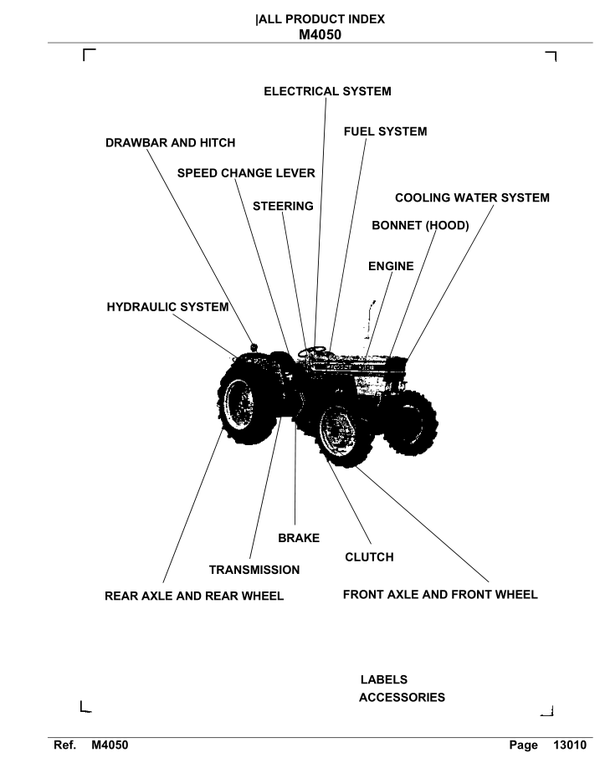 |ALL PRODUCT INDEX
M4050

ELECTRICAL SYSTEM

FUEL SYSTEM

DRAWBAR AND HITCH

SPEED CHANGE LEVER

COOLING WATER SYSTEM

STEERING

BONNET (HOOD)

ENGINE

HYDRAULIC SYSTEM

BRAKE

CLUTCH

TRANSMISSION

REAR AXLE AND REAR WHEEL

FRONT AXLE AND FRONT WHEEL

LABELS
ACCESSORIES

Ref. M4050 Page 13010