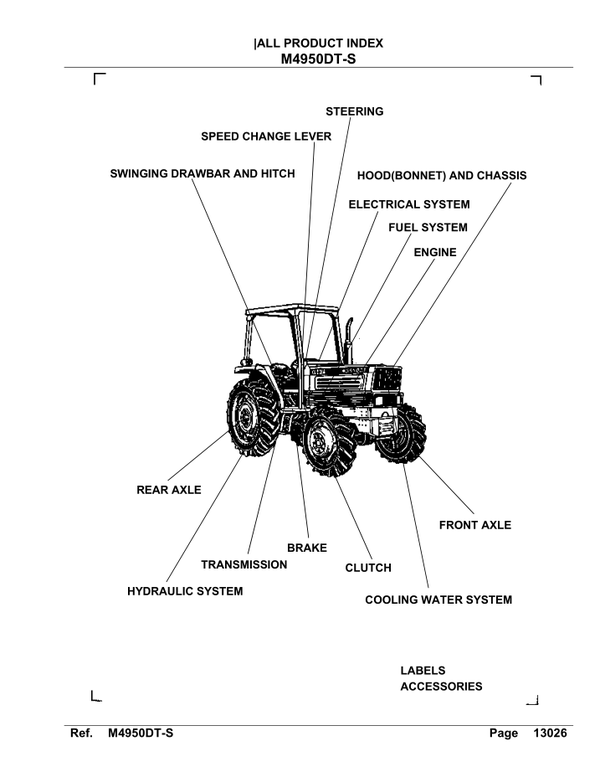 |ALL PRODUCT INDEX
M4950DT-S

STEERING
SPEED CHANGE LEVER
SWINGING DRAWBAR AND HITCH
HOOD(BONNET) AND CHASSIS
ELECTRICAL SYSTEM
FUEL SYSTEM
ENGINE

REAR AXLE
FRONT AXLE
BRAKE
TRANSMISSION
CLUTCH
HYDRAULIC SYSTEM
COOLING WATER SYSTEM

LABELS
ACCESSORIES

Ref. M4950DT-S Page 13026