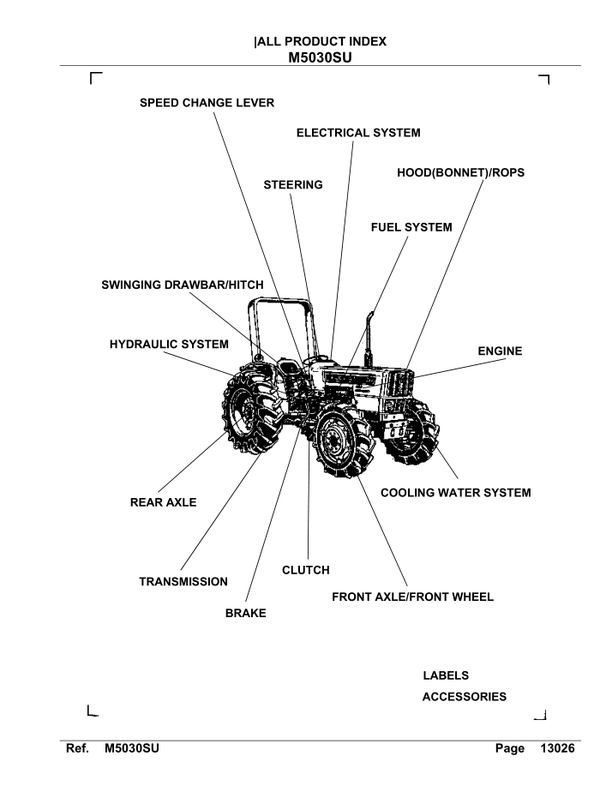 |ALL PRODUCT INDEX
M5030SU

SPEED CHANGE LEVER

ELECTRICAL SYSTEM

HOOD(BONNET)/ROPS

STEERING

FUEL SYSTEM

SWINGING DRAWBAR/HITCH

HYDRAULIC SYSTEM

ENGINE

COOLING WATER SYSTEM

REAR AXLE

CLUTCH

TRANSMISSION

FRONT AXLE/FRONT WHEEL

BRAKE

LABELS

ACCESSORIES

Ref. M5030SU Page 13026