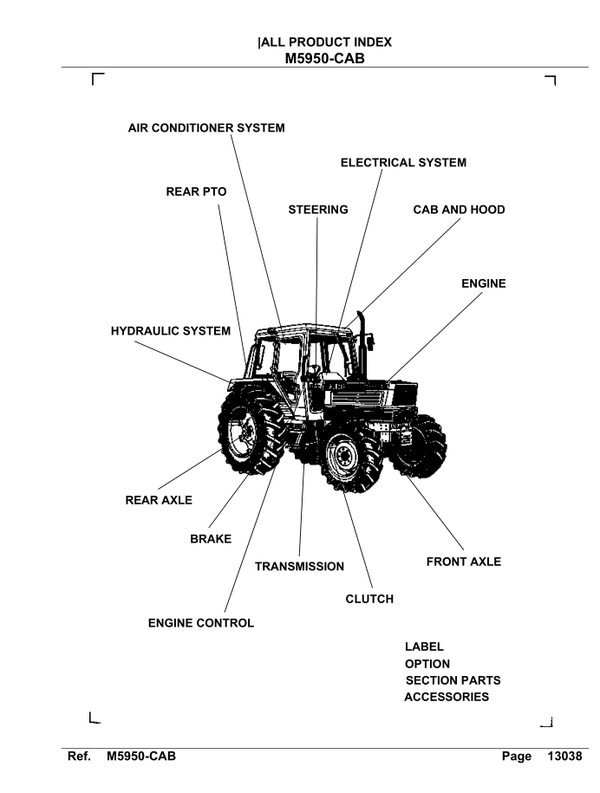 |ALL PRODUCT INDEX
M5950-CAB

AIR CONDITIONER SYSTEM

ELECTRICAL SYSTEM

REAR PTO

STEERING

CAB AND HOOD

ENGINE

HYDRAULIC SYSTEM

REAR AXLE

BRAKE

TRANSMISSION

FRONT AXLE

CLUTCH

ENGINE CONTROL

LABEL
OPTION
SECTION PARTS
ACCESSORIES

Ref. M5950-CAB Page 13038