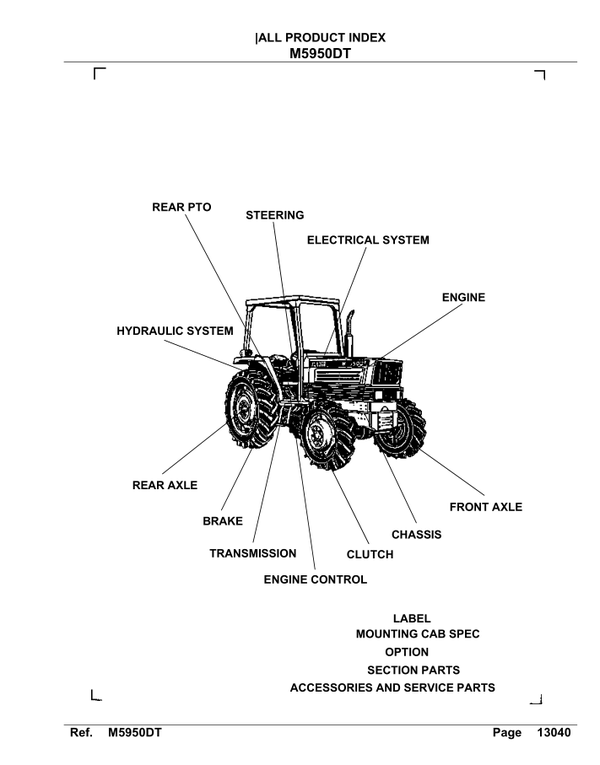 |ALL PRODUCT INDEX
M5950DT

REAR PTO
STEERING
ELECTRICAL SYSTEM
ENGINE
HYDRAULIC SYSTEM
REAR AXLE
BRAKE
TRANSMISSION
ENGINE CONTROL
CLUTCH
CHASSIS
FRONT AXLE

LABEL
MOUNTING CAB SPEC
OPTION
SECTION PARTS
ACCESSORIES AND SERVICE PARTS

Ref. M5950DT Page 13040