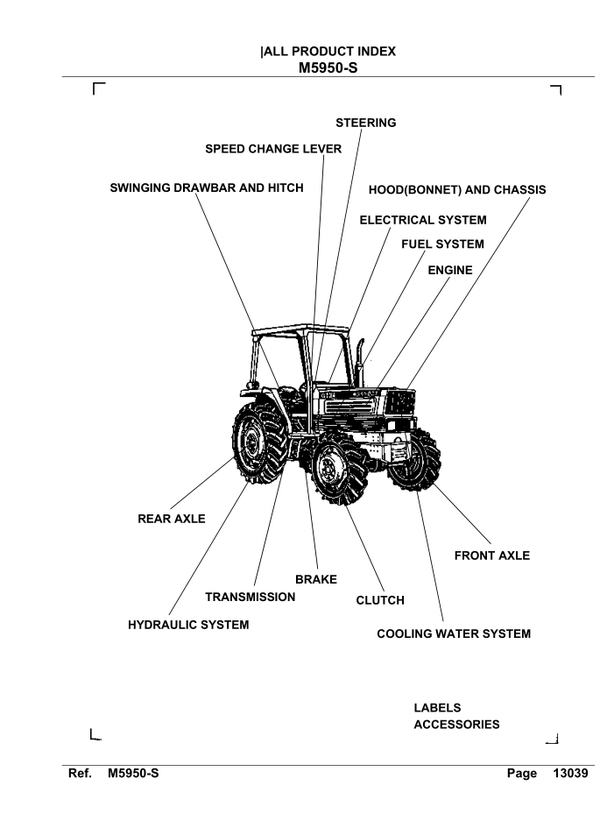 |ALL PRODUCT INDEX
M5950-S

STEERING
SPEED CHANGE LEVER
SWINGING DRAWBAR AND HITCH
HOOD(BONNET) AND CHASSIS
ELECTRICAL SYSTEM
FUEL SYSTEM
ENGINE

REAR AXLE
FRONT AXLE
BRAKE
TRANSMISSION
CLUTCH
HYDRAULIC SYSTEM
COOLING WATER SYSTEM

LABELS
ACCESSORIES

Ref. M5950-S
Page 13039