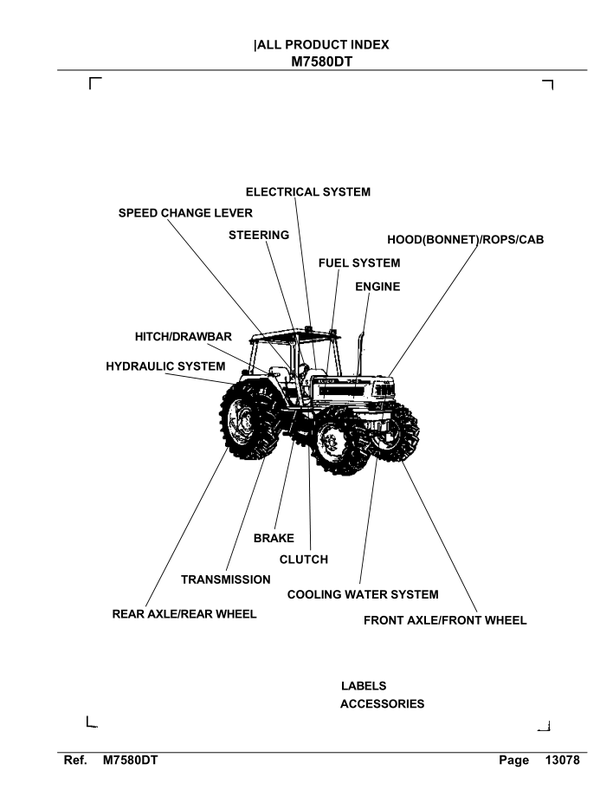 |ALL PRODUCT INDEX
M7580DT

ELECTRICAL SYSTEM
SPEED CHANGE LEVER
STEERING
HOOD(BONNET)/ROPS/CAB
FUEL SYSTEM
ENGINE
HITCH/DRAWBAR
HYDRAULIC SYSTEM
BRAKE
CLUTCH
TRANSMISSION
COOLING WATER SYSTEM
REAR AXLE/REAR WHEEL
FRONT AXLE/FRONT WHEEL

LABELS
ACCESSORIES

Ref. M7580DT Page 13078