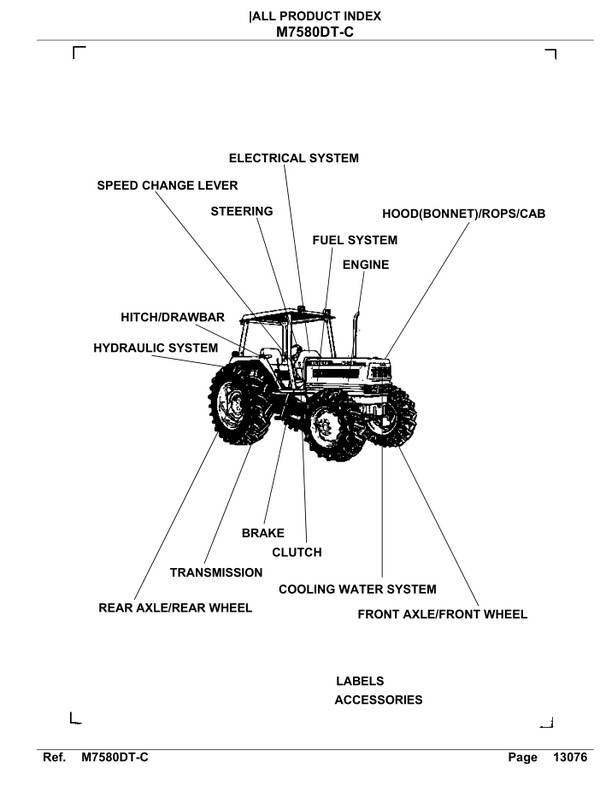 |ALL PRODUCT INDEX
M7580DT-C

ELECTRICAL SYSTEM
SPEED CHANGE LEVER
STEERING
HOOD(BONNET)/ROPS/CAB
FUEL SYSTEM
ENGINE
HITCH/DRAWBAR
HYDRAULIC SYSTEM
BRAKE
CLUTCH
TRANSMISSION
COOLING WATER SYSTEM
REAR AXLE/REAR WHEEL
FRONT AXLE/FRONT WHEEL

LABELS
ACCESSORIES

Ref. M7580DT-C Page 13076