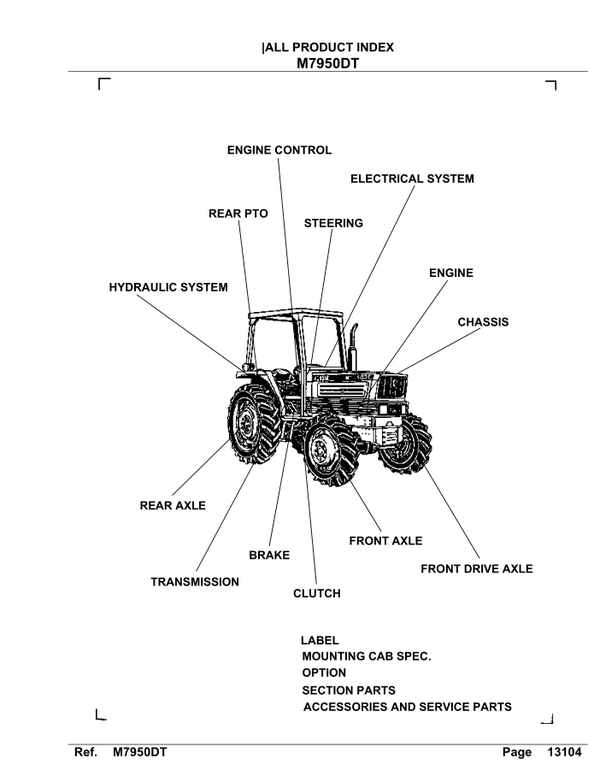 |ALL PRODUCT INDEX
M7950DT

ENGINE CONTROL

ELECTRICAL SYSTEM

REAR PTO

STEERING

ENGINE

HYDRAULIC SYSTEM

CHASSIS

REAR AXLE

FRONT AXLE

BRAKE

FRONT DRIVE AXLE

TRANSMISSION

CLUTCH

LABEL
MOUNTING CAB SPEC.
OPTION
SECTION PARTS
ACCESSORIES AND SERVICE PARTS

Ref. M7950DT Page 13104