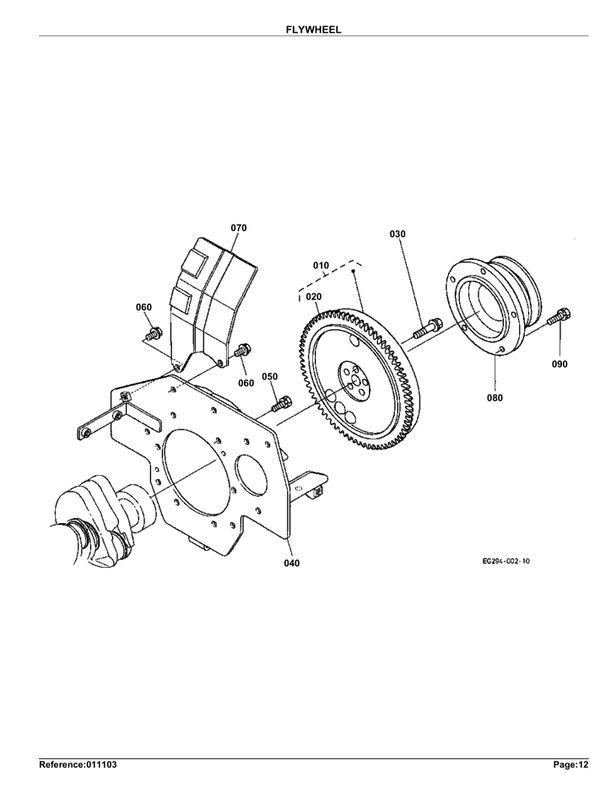 FLYWHEEL

070
030
010
020
060
060
050
090
080
040
EG294-002-10

Reference:011103
Page:12