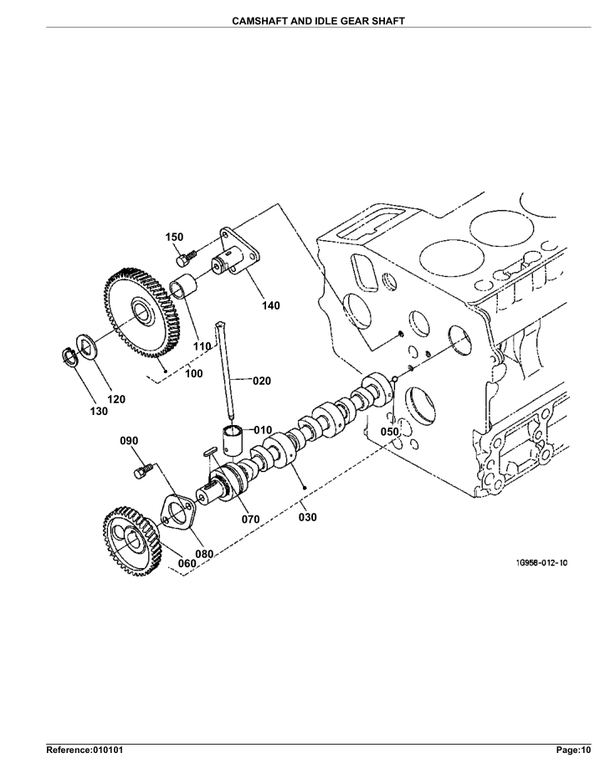 CAMSHAFT AND IDLE GEAR SHAFT

150
140
110
100
120
130
020
010
050
090
070
030
080
060

1G958-012-10

Reference:010101

Page:10