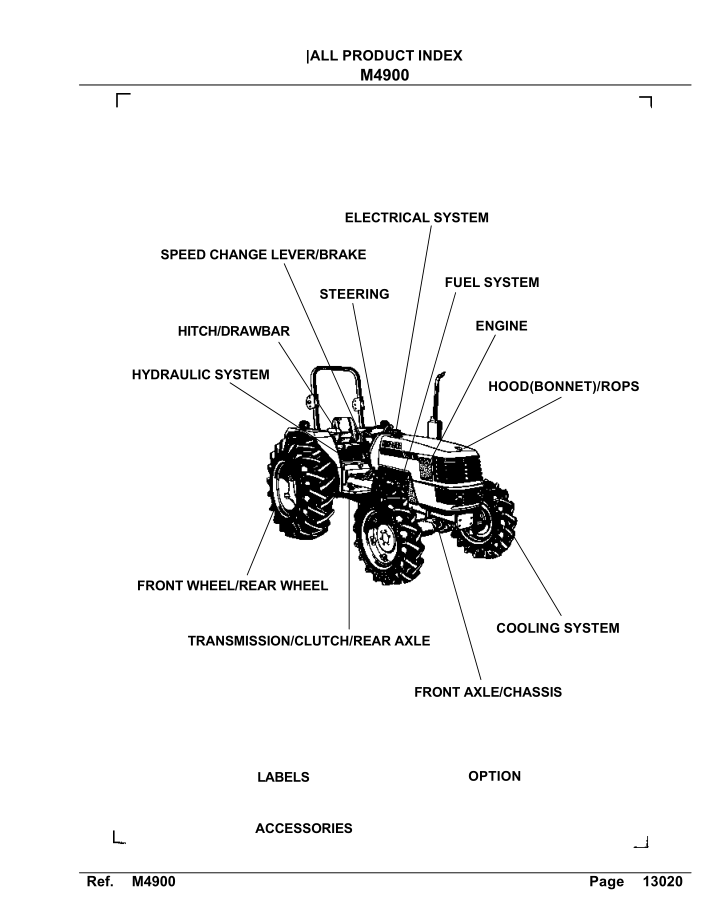 |ALL PRODUCT INDEX
M4900

ELECTRICAL SYSTEM

SPEED CHANGE LEVER/BRAKE

FUEL SYSTEM

STEERING

ENGINE

HITCH/DRAWBAR

HYDRAULIC SYSTEM

HOOD(BONNET)/ROPS

FRONT WHEEL/REAR WHEEL

COOLING SYSTEM

TRANSMISSION/CLUTCH/REAR AXLE

FRONT AXLE/CHASSIS

LABELS

OPTION

ACCESSORIES

Ref. M4900

Page 13020