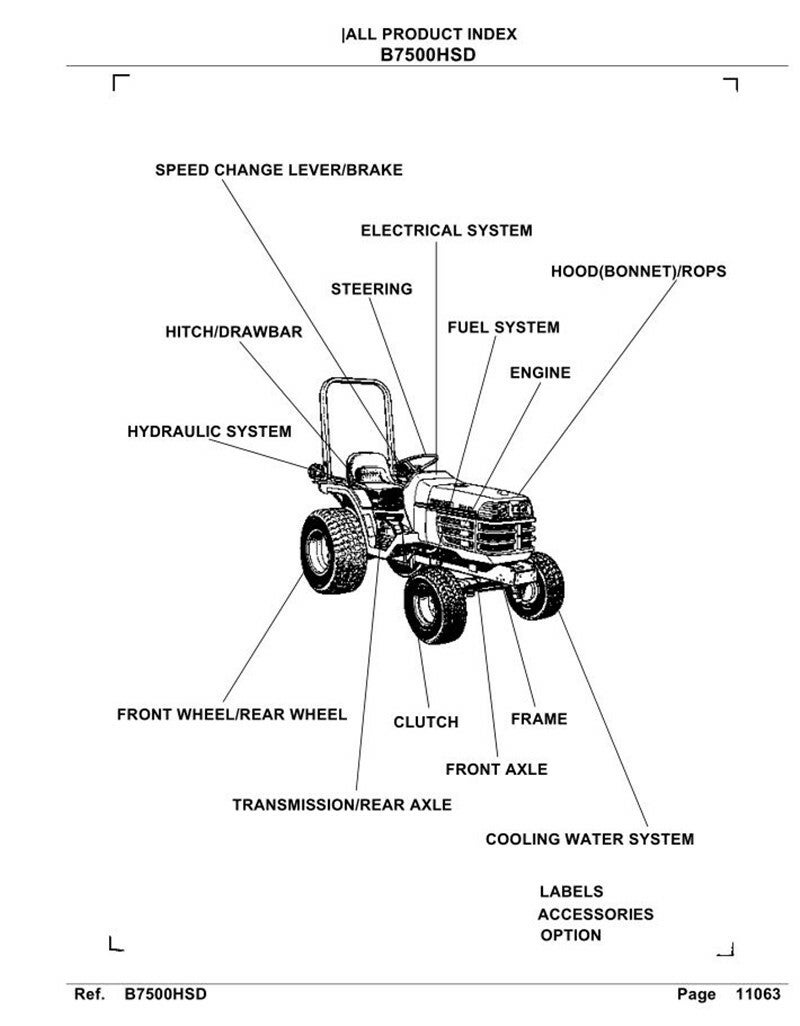 |ALL PRODUCT INDEX
B7500HSD

SPEED CHANGE LEVER/BRAKE

ELECTRICAL SYSTEM

HOOD(BONNET)/ROPS

STEERING

HITCH/DRAWBAR

FUEL SYSTEM

ENGINE

HYDRAULIC SYSTEM

FRONT WHEEL/REAR WHEEL

CLUTCH

FRAME

FRONT AXLE

TRANSMISSION/REAR AXLE

COOLING WATER SYSTEM

LABELS
ACCESSORIES
OPTION

Ref. B7500HSD

Page 11063