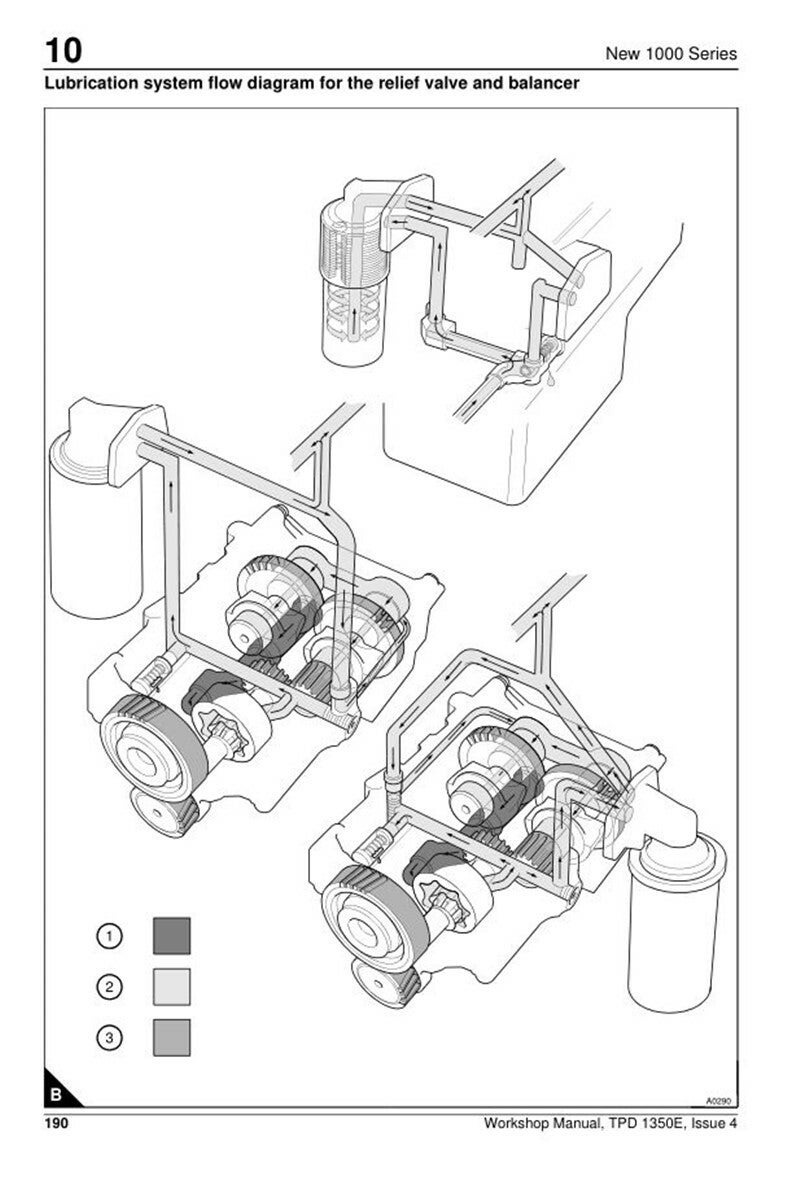 10

New 1000 Series

Lubrication system flow diagram for the relief valve and balancer

1

2

3

B

A0290

190

Workshop Manual, TPD 1350E, Issue 4