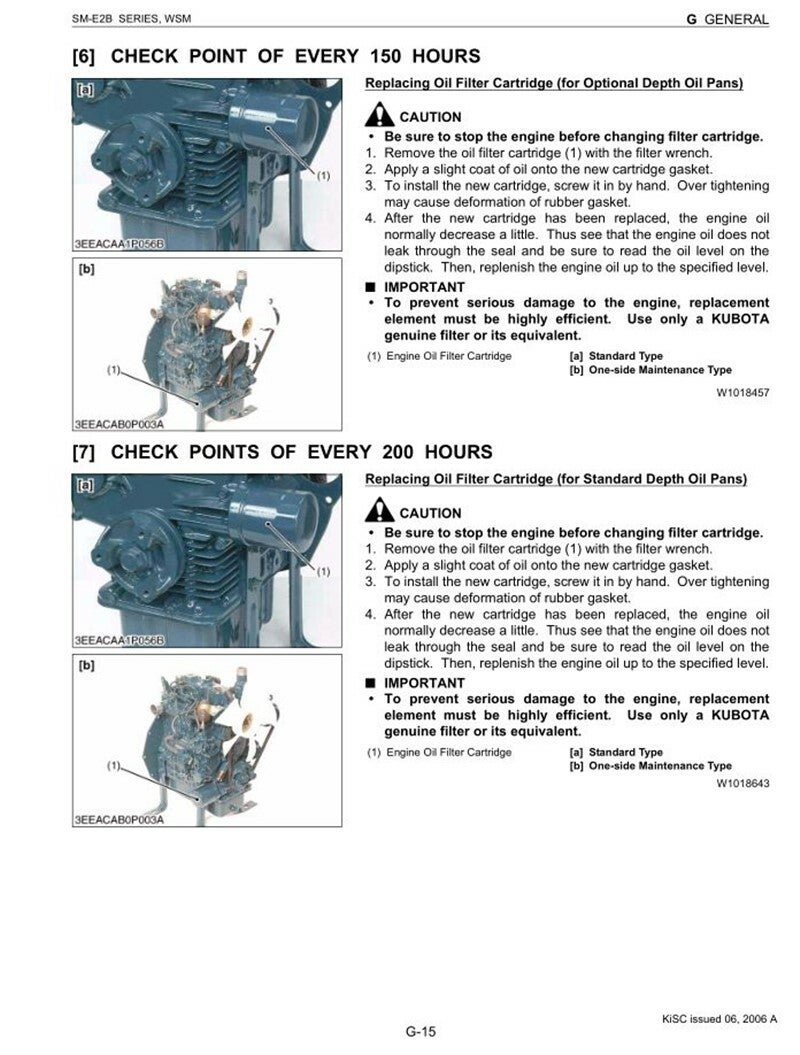 SM-E2B SERIES, WSM

G GENERAL

[6] CHECK POINT OF EVERY 150 HOURS

[a]

(1)

3EEACAA1P056B

[b]

(1)

3EEACAB0P003A

Replacing Oil Filter Cartridge (for Optional Depth Oil Pans)

CAUTION
• Be sure to stop the engine before changing filter cartridge.
1. Remove the oil filter cartridge (1) with the filter wrench.
2. Apply a slight coat of oil onto the new cartridge gasket.
3. To install the new cartridge, screw it in by hand. Over tightening may cause deformation of rubber gasket.
4. After the new cartridge has been replaced, the engine oil normally decrease a little. Thus see that the engine oil does not leak through the seal and be sure to read the oil level on the dipstick. Then, replenish the engine oil up to the specified level.

■ IMPORTANT
• To prevent serious damage to the engine, replacement element must be highly efficient. Use only a KUBOTA genuine filter or its equivalent.

(1) Engine Oil Filter Cartridge

[a] Standard Type
[b] One-side Maintenance Type

W1018457

[7] CHECK POINTS OF EVERY 200 HOURS

[a]

(1)

3EEACAA1P056B

[b]

(1)

3EEACAB0P003A

Replacing Oil Filter Cartridge (for Standard Depth Oil Pans)

CAUTION
• Be sure to stop the engine before changing filter cartridge.
1. Remove the oil filter cartridge (1) with the filter wrench.
2. Apply a slight coat of oil onto the new cartridge gasket.
3. To install the new cartridge, screw it in by hand. Over tightening may cause deformation of rubber gasket.
4. After the new cartridge has been replaced, the engine oil normally decrease a little. Thus see that the engine oil does not leak through the seal and be sure to read the oil level on the dipstick. Then, replenish the engine oil up to the specified level.

■ IMPORTANT
• To prevent serious damage to the engine, replacement element must be highly efficient. Use only a KUBOTA genuine filter or its equivalent.

(1) Engine Oil Filter Cartridge

[a] Standard Type
[b] One-side Maintenance Type

W1018643

KiSC issued 06, 2006 A

G-15