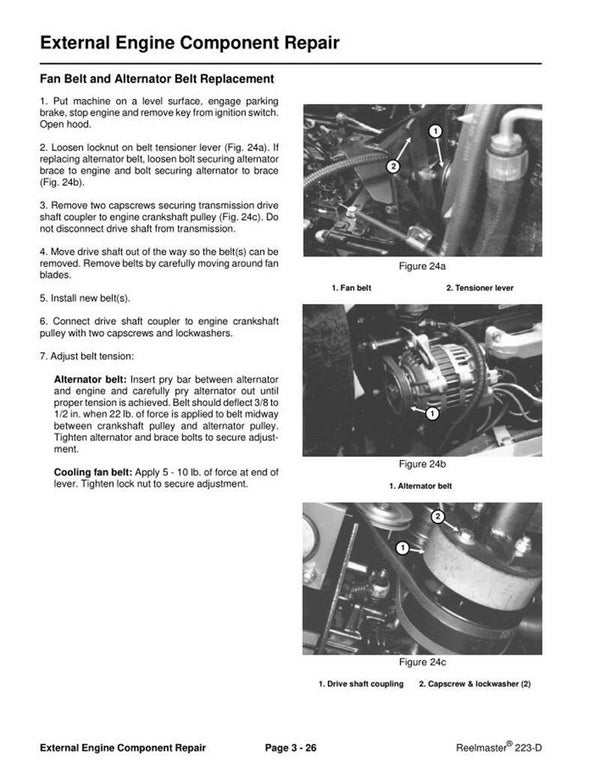 External Engine Component Repair

Fan Belt and Alternator Belt Replacement

1. Put machine on a level surface, engage parking brake, stop engine and remove key from ignition switch. Open hood.

2. Loosen locknut on belt tensioner lever (Fig. 24a). If replacing alternator belt, loosen bolt securing alternator brace to engine and bolt securing alternator to brace (Fig. 24b).

3. Remove two capscrews securing transmission drive shaft coupler to engine crankshaft pulley (Fig. 24c). Do not disconnect drive shaft from transmission.

4. Move drive shaft out of the way so the belt(s) can be removed. Remove belts by carefully moving around fan blades.

5. Install new belt(s).

6. Connect drive shaft coupler to engine crankshaft pulley with two capscrews and lockwashers.

7. Adjust belt tension:

Alternator belt: Insert pry bar between alternator and engine and carefully pry alternator out until proper tension is achieved. Belt should deflect 3/8 to 1/2 in. when 22 lb. of force is applied to belt midway between crankshaft pulley and alternator pulley. Tighten alternator and brace bolts to secure adjustment.

Cooling fan belt: Apply 5 - 10 lb. of force at end of lever. Tighten lock nut to secure adjustment.

1
2

Figure 24a

1. Fan belt 2. Tensioner lever

1

Figure 24b

1. Alternator belt

2
1

Figure 24c

1. Drive shaft coupling 2. Capscrew & lockwasher (2)

External Engine Component Repair Page 3 - 26 Reelmaster® 223-D