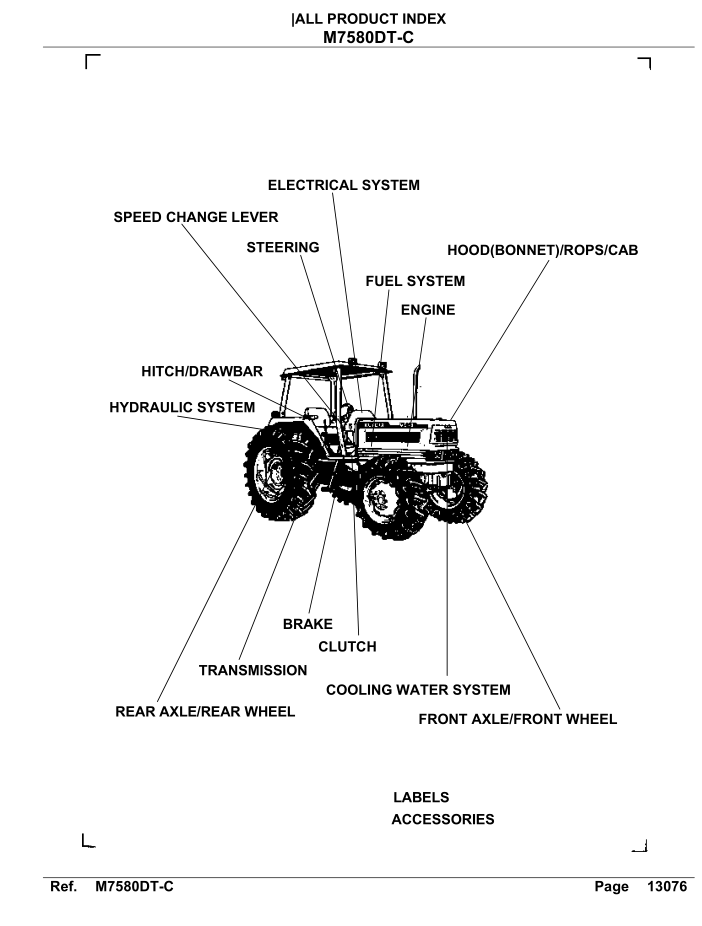 |ALL PRODUCT INDEX
M7580DT-C

ELECTRICAL SYSTEM
SPEED CHANGE LEVER
STEERING
HOOD(BONNET)/ROPS/CAB
FUEL SYSTEM
ENGINE
HITCH/DRAWBAR
HYDRAULIC SYSTEM
BRAKE
CLUTCH
TRANSMISSION
COOLING WATER SYSTEM
REAR AXLE/REAR WHEEL
FRONT AXLE/FRONT WHEEL

LABELS
ACCESSORIES

Ref. M7580DT-C Page 13076