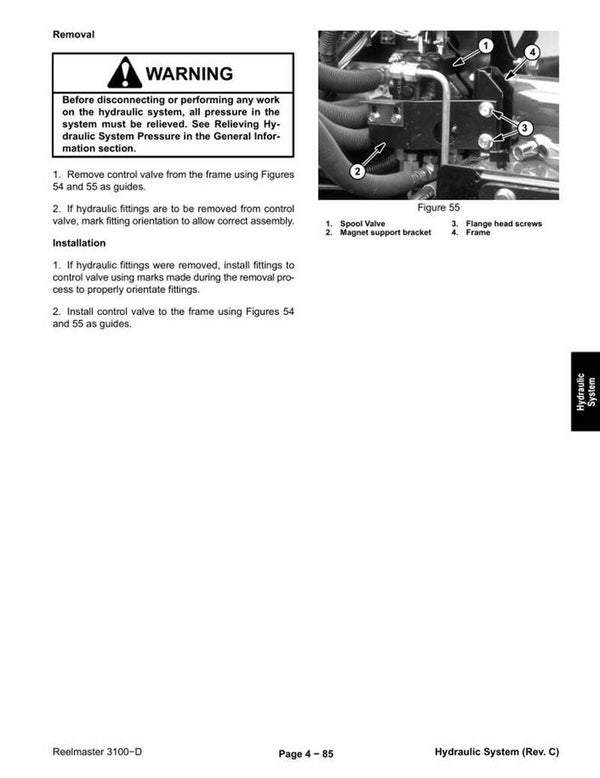 Removal

WARNING

Before disconnecting or performing any work on the hydraulic system, all pressure in the system must be relieved. See Relieving Hydraulic System Pressure in the General Information section.

1. Remove control valve from the frame using Figures 54 and 55 as guides.

2. If hydraulic fittings are to be removed from control valve, mark fitting orientation to allow correct assembly.

Installation

1. If hydraulic fittings were removed, install fittings to control valve using marks made during the removal process to properly orientate fittings.

2. Install control valve to the frame using Figures 54 and 55 as guides.

1
4
3
2

Figure 55

1. Spool Valve
2. Magnet support bracket
3. Flange head screws
4. Frame

Hydraulic System

Reelmaster 3100−D

Page 4 − 85

Hydraulic System (Rev. C)