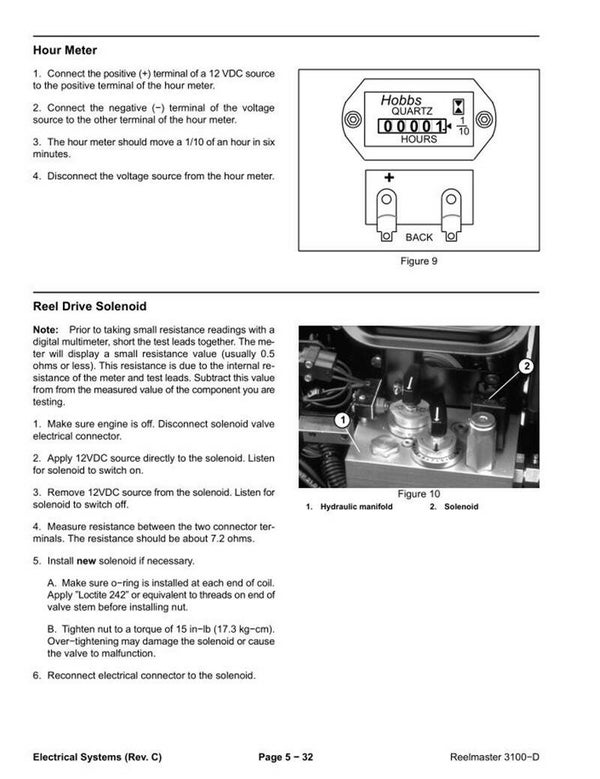 Hour Meter

1. Connect the positive (+) terminal of a 12 VDC source to the positive terminal of the hour meter.

2. Connect the negative (−) terminal of the voltage source to the other terminal of the hour meter.

3. The hour meter should move a 1/10 of an hour in six minutes.

4. Disconnect the voltage source from the hour meter.

Hobbs
QUARTZ
00001
$\frac{1}{10}$
HOURS
+
BACK

Figure 9

Reel Drive Solenoid

Note: Prior to taking small resistance readings with a digital multimeter, short the test leads together. The meter will display a small resistance value (usually 0.5 ohms or less). This resistance is due to the internal resistance of the meter and test leads. Subtract this value from from the measured value of the component you are testing.

1. Make sure engine is off. Disconnect solenoid valve electrical connector.

2. Apply 12VDC source directly to the solenoid. Listen for solenoid to switch on.

3. Remove 12VDC source from the solenoid. Listen for solenoid to switch off.

4. Measure resistance between the two connector terminals. The resistance should be about 7.2 ohms.

5. Install new solenoid if necessary.

A. Make sure o−ring is installed at each end of coil. Apply "Loctite 242" or equivalent to threads on end of valve stem before installing nut.

B. Tighten nut to a torque of 15 in−lb (17.3 kg−cm). Over−tightening may damage the solenoid or cause the valve to malfunction.

6. Reconnect electrical connector to the solenoid.

1
2

Figure 10

1. Hydraulic manifold 2. Solenoid

Electrical Systems (Rev. C) Page 5 − 32 Reelmaster 3100−D