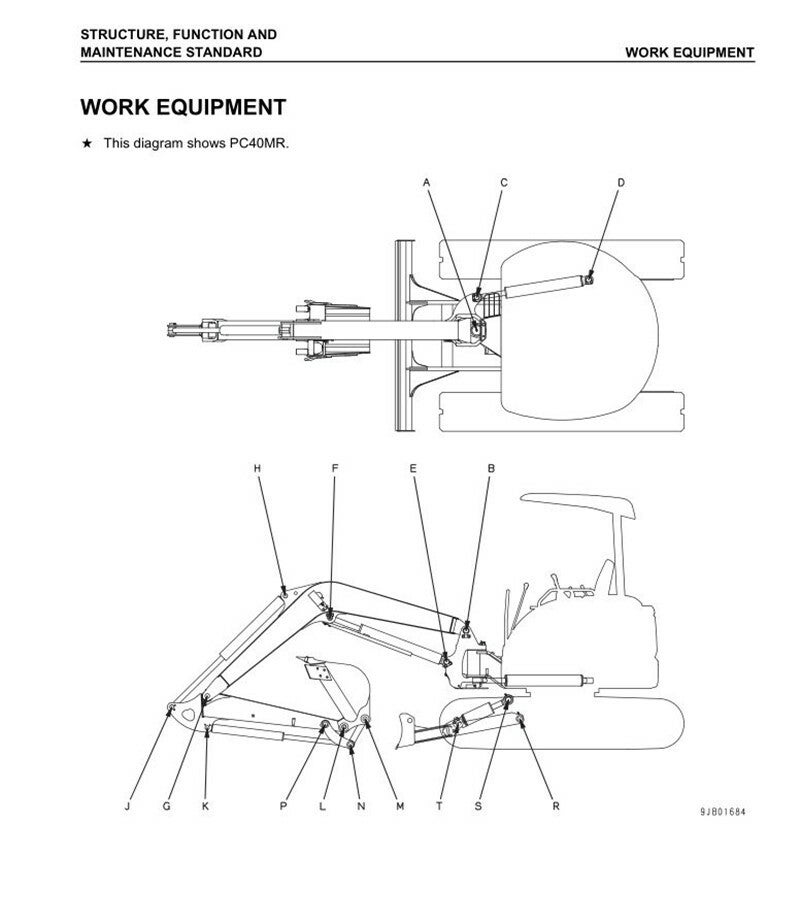 STRUCTURE, FUNCTION AND MAINTENANCE STANDARD

WORK EQUIPMENT

WORK EQUIPMENT

★ This diagram shows PC40MR.

A C D

H F E B

J G K P L N M T S R

9JB01684