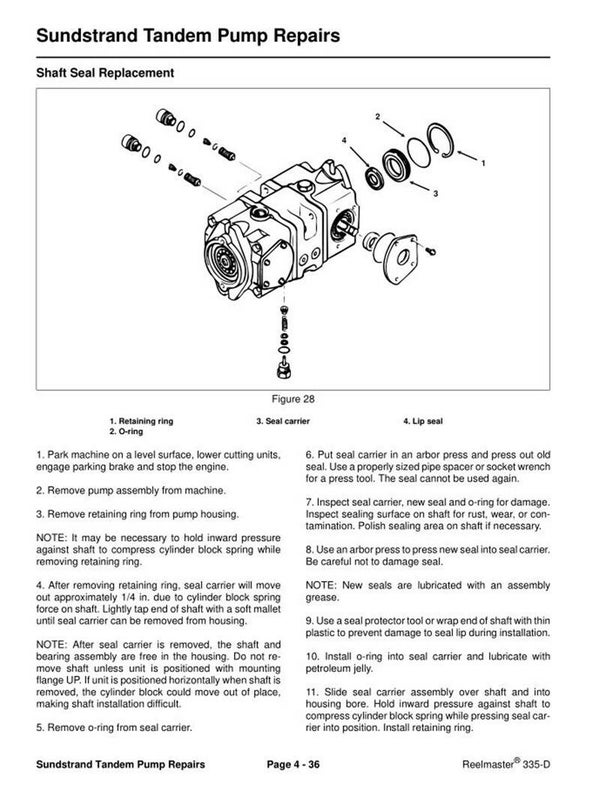 Sundstrand Tandem Pump Repairs

Shaft Seal Replacement

2

4

1

3

Figure 28

1. Retaining ring
2. O-ring

3. Seal carrier

4. Lip seal

1. Park machine on a level surface, lower cutting units, engage parking brake and stop the engine.

2. Remove pump assembly from machine.

3. Remove retaining ring from pump housing.

NOTE: It may be necessary to hold inward pressure against shaft to compress cylinder block spring while removing retaining ring.

4. After removing retaining ring, seal carrier will move out approximately 1/4 in. due to cylinder block spring force on shaft. Lightly tap end of shaft with a soft mallet until seal carrier can be removed from housing.

NOTE: After seal carrier is removed, the shaft and bearing assembly are free in the housing. Do not remove shaft unless unit is positioned with mounting flange UP. If unit is positioned horizontally when shaft is removed, the cylinder block could move out of place, making shaft installation difficult.

5. Remove o-ring from seal carrier.

6. Put seal carrier in an arbor press and press out old seal. Use a properly sized pipe spacer or socket wrench for a press tool. The seal cannot be used again.

7. Inspect seal carrier, new seal and o-ring for damage. Inspect sealing surface on shaft for rust, wear, or contamination. Polish sealing area on shaft if necessary.

8. Use an arbor press to press new seal into seal carrier. Be careful not to damage seal.

NOTE: New seals are lubricated with an assembly grease.

9. Use a seal protector tool or wrap end of shaft with thin plastic to prevent damage to seal lip during installation.

10. Install o-ring into seal carrier and lubricate with petroleum jelly.

11. Slide seal carrier assembly over shaft and into housing bore. Hold inward pressure against shaft to compress cylinder block spring while pressing seal carrier into position. Install retaining ring.

Sundstrand Tandem Pump Repairs Page 4 - 36 Reelmaster® 335-D