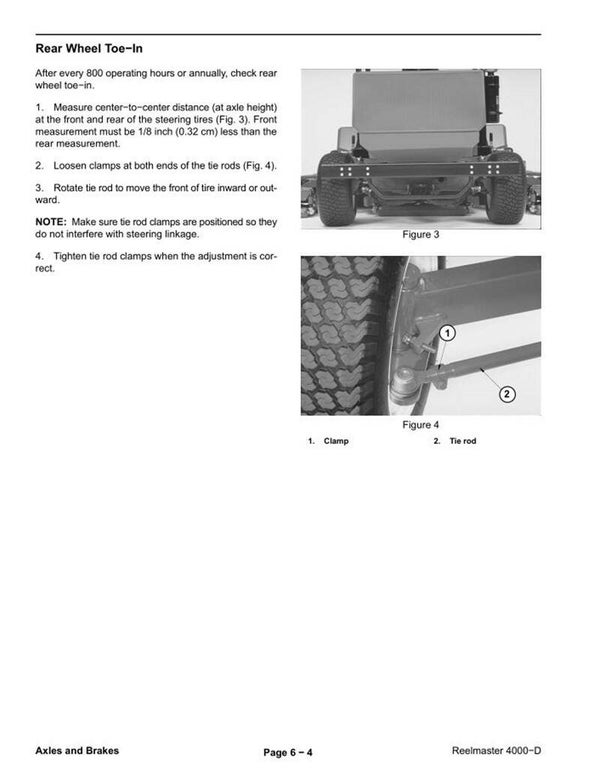 Rear Wheel Toe−In

After every 800 operating hours or annually, check rear wheel toe−in.

1. Measure center−to−center distance (at axle height) at the front and rear of the steering tires (Fig. 3). Front measurement must be 1/8 inch (0.32 cm) less than the rear measurement.

2. Loosen clamps at both ends of the tie rods (Fig. 4).

3. Rotate tie rod to move the front of tire inward or outward.

NOTE: Make sure tie rod clamps are positioned so they do not interfere with steering linkage.

4. Tighten tie rod clamps when the adjustment is correct.

Figure 3

1

2

Figure 4

1. Clamp
2. Tie rod

Axles and Brakes

Page 6 − 4

Reelmaster 4000−D