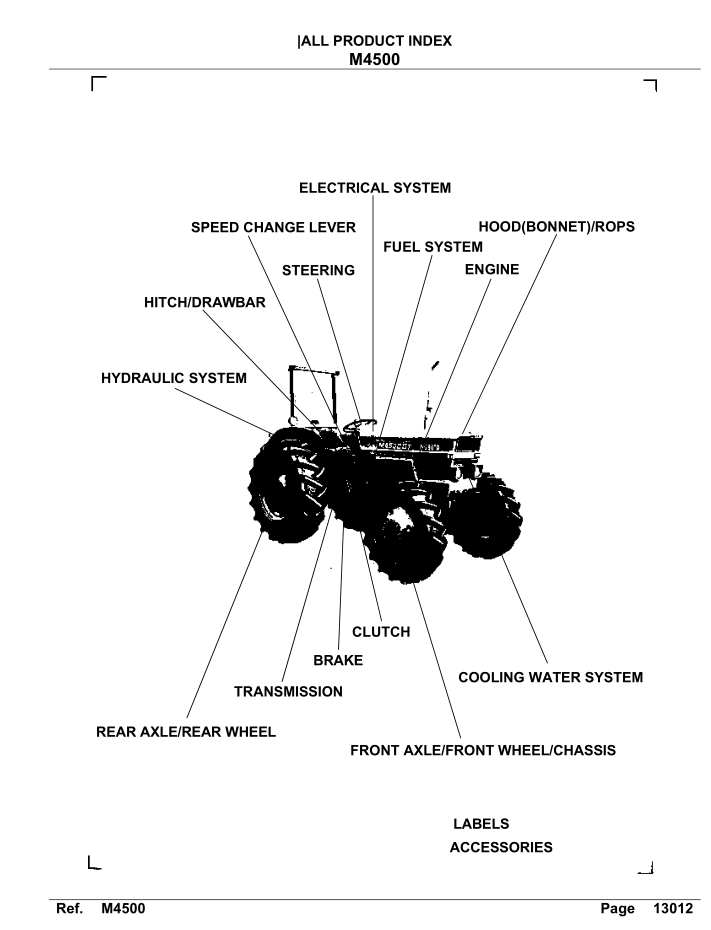 |ALL PRODUCT INDEX
M4500

ELECTRICAL SYSTEM

SPEED CHANGE LEVER

HOOD(BONNET)/ROPS

FUEL SYSTEM

STEERING

ENGINE

HITCH/DRAWBAR

HYDRAULIC SYSTEM

CLUTCH

BRAKE

COOLING WATER SYSTEM

TRANSMISSION

REAR AXLE/REAR WHEEL

FRONT AXLE/FRONT WHEEL/CHASSIS

LABELS
ACCESSORIES

Ref. M4500 Page 13012