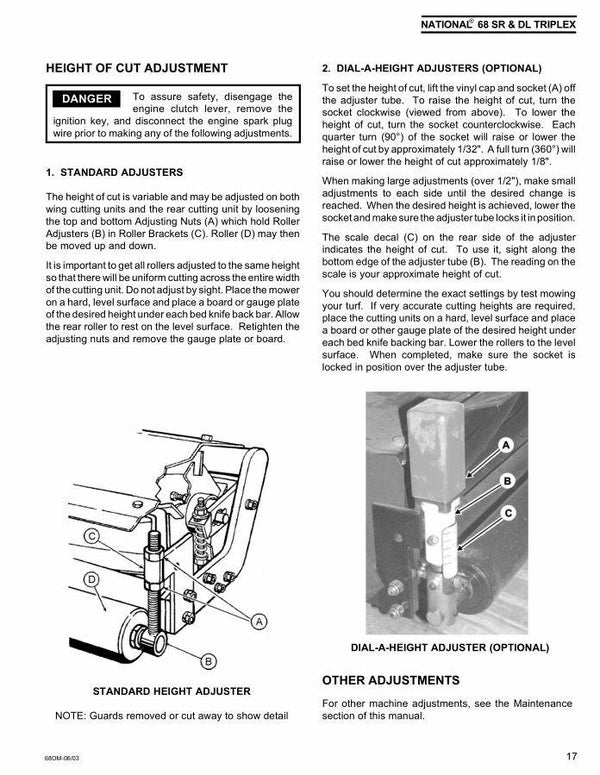 NATIONAL® 68 SR & DL TRIPLEX

HEIGHT OF CUT ADJUSTMENT

DANGER To assure safety, disengage the engine clutch lever, remove the ignition key, and disconnect the engine spark plug wire prior to making any of the following adjustments.

1. STANDARD ADJUSTERS

The height of cut is variable and may be adjusted on both wing cutting units and the rear cutting unit by loosening the top and bottom Adjusting Nuts (A) which hold Roller Adjusters (B) in Roller Brackets (C). Roller (D) may then be moved up and down.

It is important to get all rollers adjusted to the same height so that there will be uniform cutting across the entire width of the cutting unit. Do not adjust by sight. Place the mower on a hard, level surface and place a board or gauge plate of the desired height under each bed knife back bar. Allow the rear roller to rest on the level surface. Retighten the adjusting nuts and remove the gauge plate or board.

C

D

A

B

STANDARD HEIGHT ADJUSTER

NOTE: Guards removed or cut away to show detail

2. DIAL-A-HEIGHT ADJUSTERS (OPTIONAL)

To set the height of cut, lift the vinyl cap and socket (A) off the adjuster tube. To raise the height of cut, turn the socket clockwise (viewed from above). To lower the height of cut, turn the socket counterclockwise. Each quarter turn (90°) of the socket will raise or lower the height of cut by approximately 1/32". A full turn (360°) will raise or lower the height of cut approximately 1/8".

When making large adjustments (over 1/2"), make small adjustments to each side until the desired change is reached. When the desired height is achieved, lower the socket and make sure the adjuster tube locks it in position.

The scale decal (C) on the rear side of the adjuster indicates the height of cut. To use it, sight along the bottom edge of the adjuster tube (B). The reading on the scale is your approximate height of cut.

You should determine the exact settings by test mowing your turf. If very accurate cutting heights are required, place the cutting units on a hard, level surface and place a board or other gauge plate of the desired height under each bed knife backing bar. Lower the rollers to the level surface. When completed, make sure the socket is locked in position over the adjuster tube.

A

B

C

DIAL-A-HEIGHT ADJUSTER (OPTIONAL)

OTHER ADJUSTMENTS

For other machine adjustments, see the Maintenance section of this manual.

68OM-06/03

17