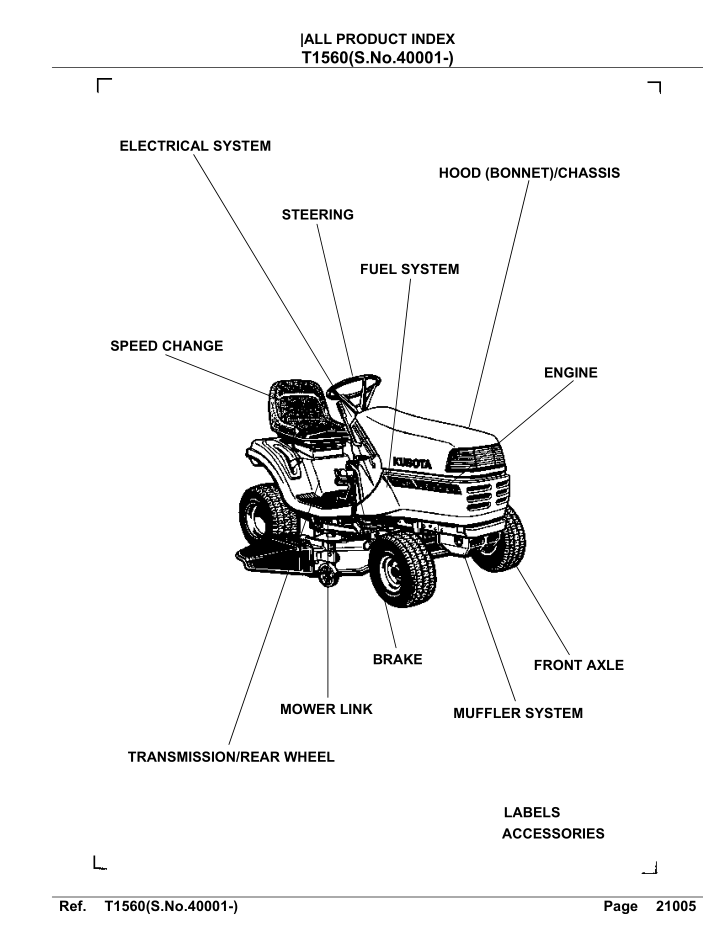 |ALL PRODUCT INDEX
T1560(S.No.40001-)

ELECTRICAL SYSTEM

HOOD (BONNET)/CHASSIS

STEERING

FUEL SYSTEM

SPEED CHANGE

ENGINE

KUBOTA

BRAKE

FRONT AXLE

MOWER LINK

MUFFLER SYSTEM

TRANSMISSION/REAR WHEEL

LABELS
ACCESSORIES

Ref. T1560(S.No.40001-) Page 21005