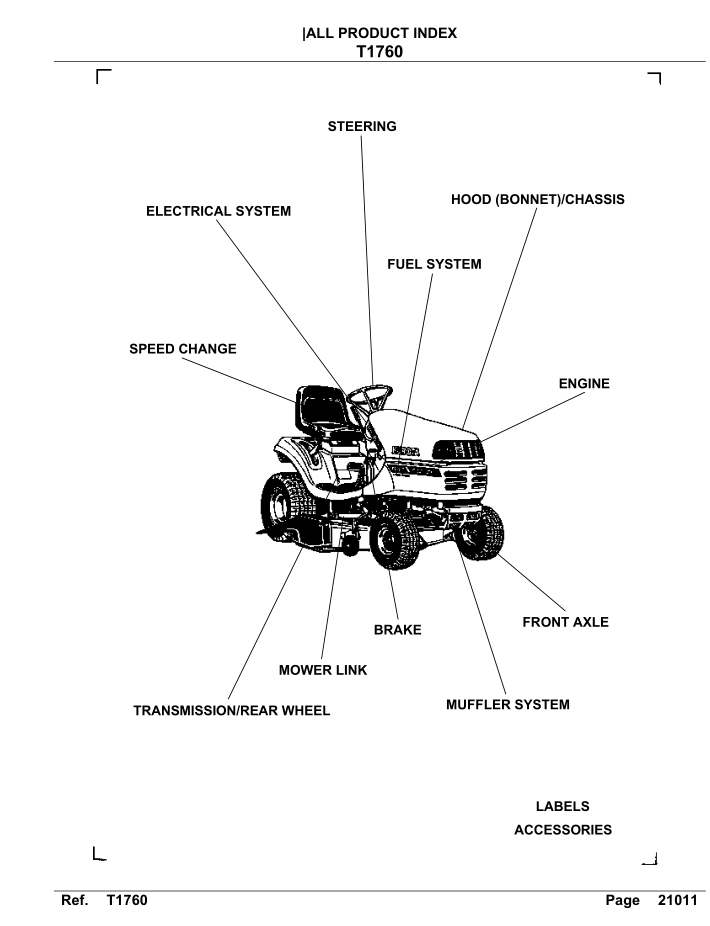 |ALL PRODUCT INDEX
T1760

STEERING

HOOD (BONNET)/CHASSIS

ELECTRICAL SYSTEM

FUEL SYSTEM

SPEED CHANGE

ENGINE

FRONT AXLE

BRAKE

MOWER LINK

MUFFLER SYSTEM

TRANSMISSION/REAR WHEEL

LABELS
ACCESSORIES

Ref. T1760 Page 21011