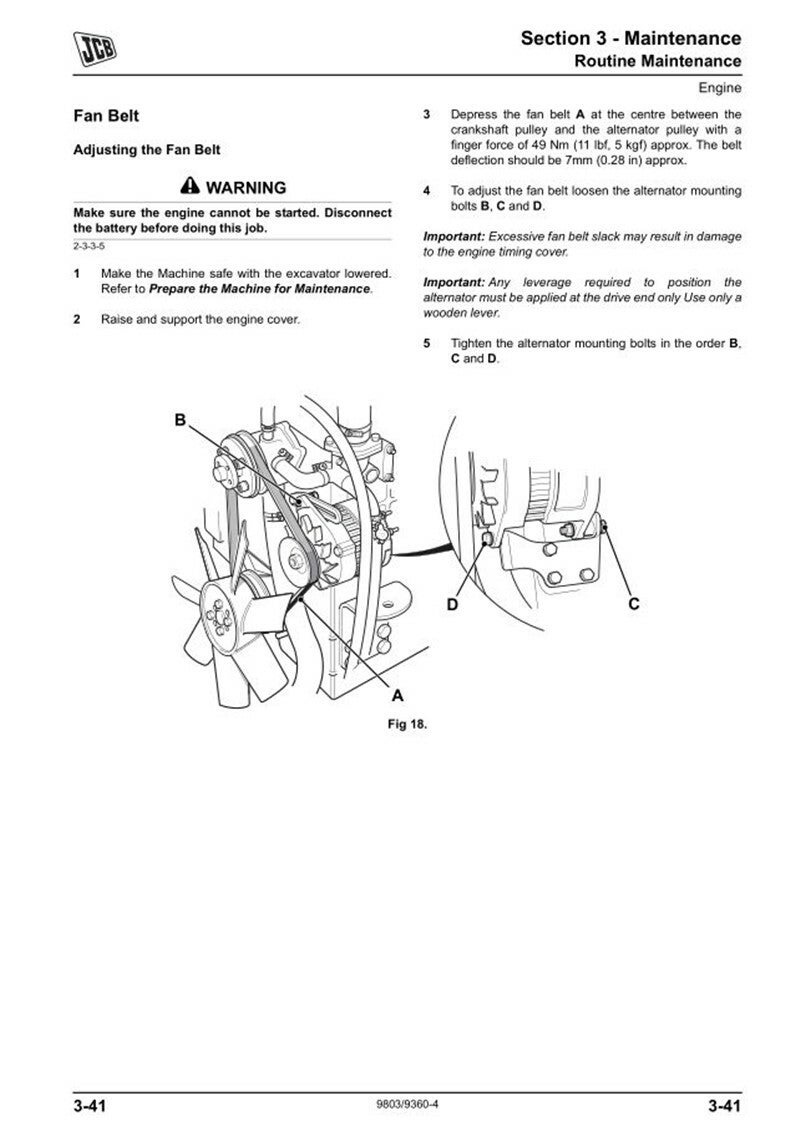 JCB

Section 3 - Maintenance
Routine Maintenance

Engine

Fan Belt

Adjusting the Fan Belt

WARNING

Make sure the engine cannot be started. Disconnect the battery before doing this job.

2-3-3-5

1 Make the Machine safe with the excavator lowered. Refer to Prepare the Machine for Maintenance.

2 Raise and support the engine cover.

3 Depress the fan belt A at the centre between the crankshaft pulley and the alternator pulley with a finger force of 49 Nm (11 lbf, 5 kgf) approx. The belt deflection should be 7mm (0.28 in) approx.

4 To adjust the fan belt loosen the alternator mounting bolts B, C and D.

Important: Excessive fan belt slack may result in damage to the engine timing cover.

Important: Any leverage required to position the alternator must be applied at the drive end only Use only a wooden lever.

5 Tighten the alternator mounting bolts in the order B, C and D.

B

D

C

A

Fig 18.

3-41

9803/9360-4

3-41