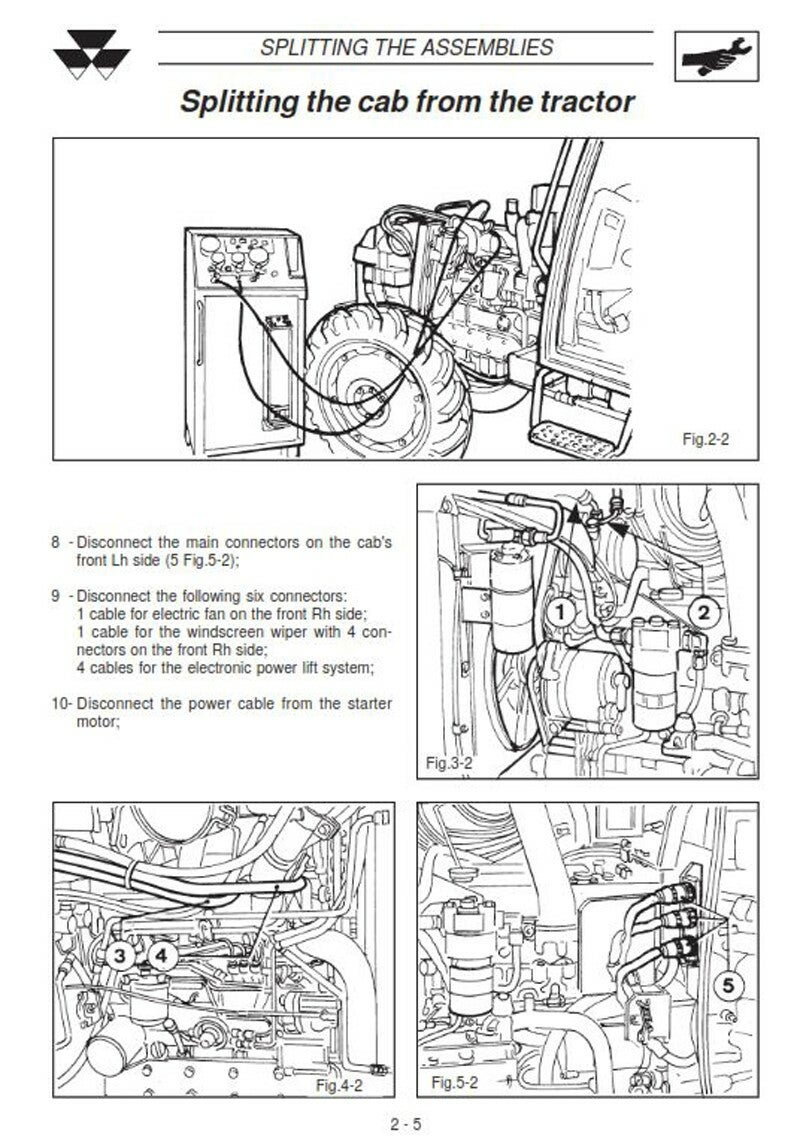 SPLITTING THE ASSEMBLIES

Splitting the cab from the tractor

Fig.2-2

8 - Disconnect the main connectors on the cab's front Lh side (5 Fig.5-2);

9 - Disconnect the following six connectors:
1 cable for electric fan on the front Rh side;
1 cable for the windscreen wiper with 4 connectors on the front Rh side;
4 cables for the electronic power lift system;

10- Disconnect the power cable from the starter motor;

1
2
Fig.3-2

3
4
Fig.4-2

5
Fig.5-2

2 - 5