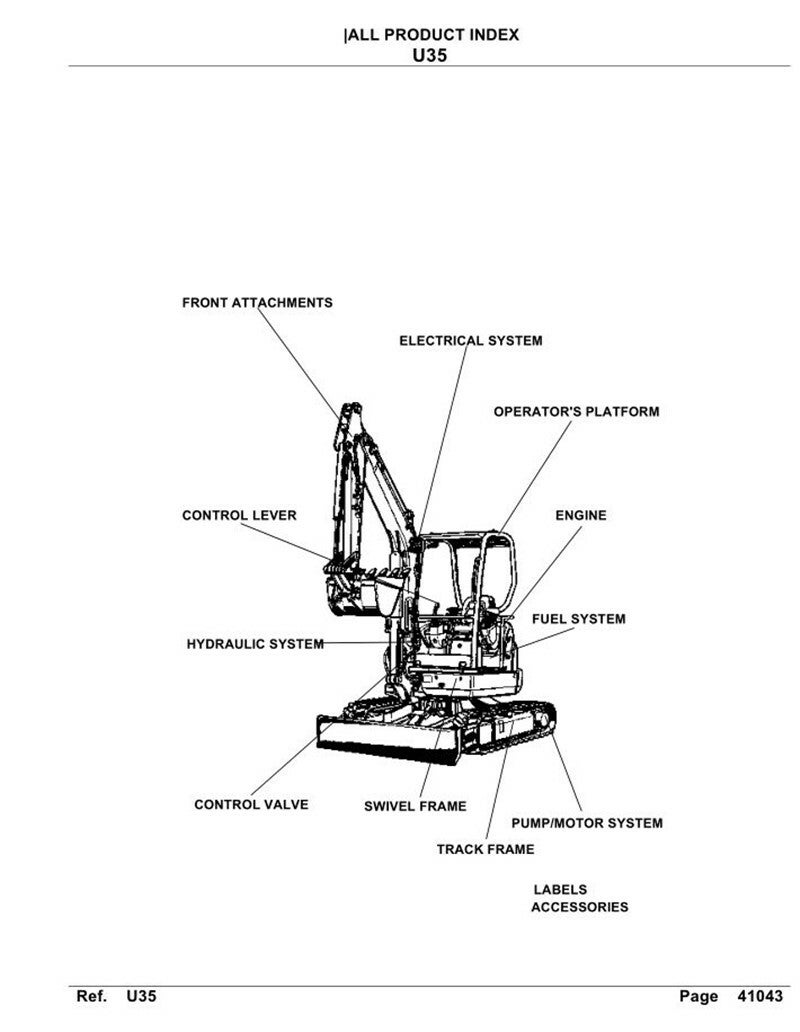 |ALL PRODUCT INDEX
U35

FRONT ATTACHMENTS

ELECTRICAL SYSTEM

OPERATOR'S PLATFORM

CONTROL LEVER

ENGINE

FUEL SYSTEM

HYDRAULIC SYSTEM

CONTROL VALVE

SWIVEL FRAME

PUMP/MOTOR SYSTEM

TRACK FRAME

LABELS
ACCESSORIES

Ref. U35

Page 41043