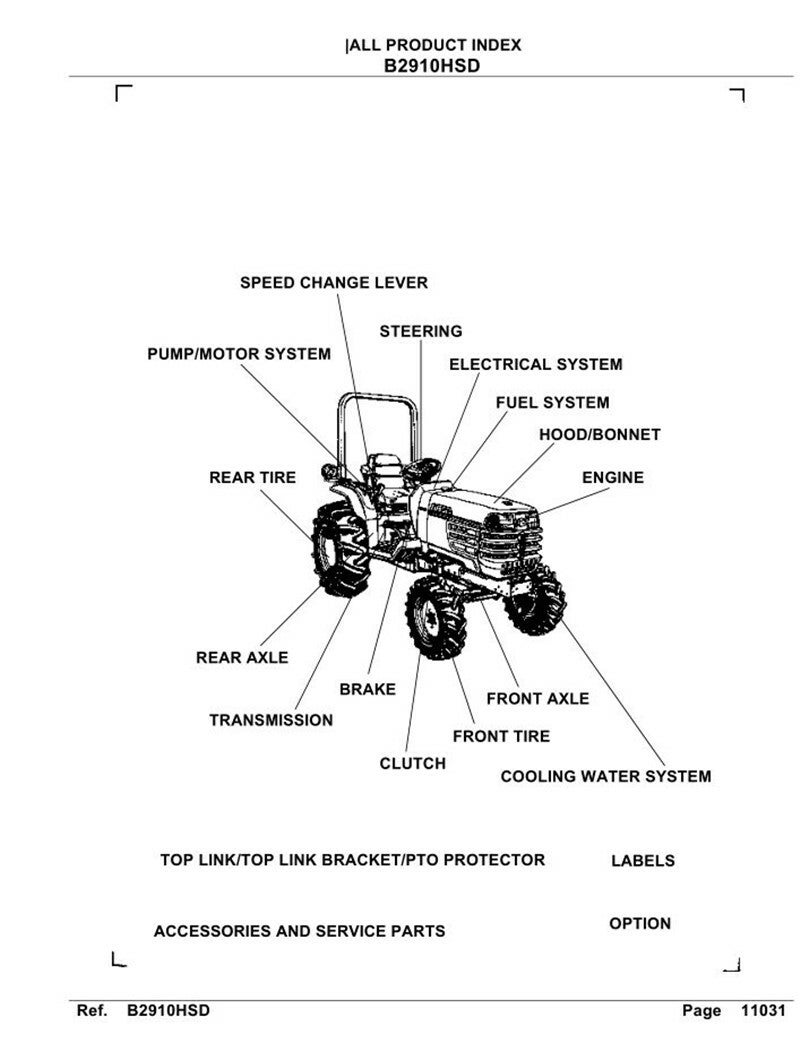 |ALL PRODUCT INDEX
B2910HSD

SPEED CHANGE LEVER
STEERING
PUMP/MOTOR SYSTEM
ELECTRICAL SYSTEM
FUEL SYSTEM
HOOD/BONNET
REAR TIRE
ENGINE
REAR AXLE
BRAKE
FRONT AXLE
TRANSMISSION
FRONT TIRE
CLUTCH
COOLING WATER SYSTEM

TOP LINK/TOP LINK BRACKET/PTO PROTECTOR
LABELS

ACCESSORIES AND SERVICE PARTS
OPTION

Ref. B2910HSD
Page 11031