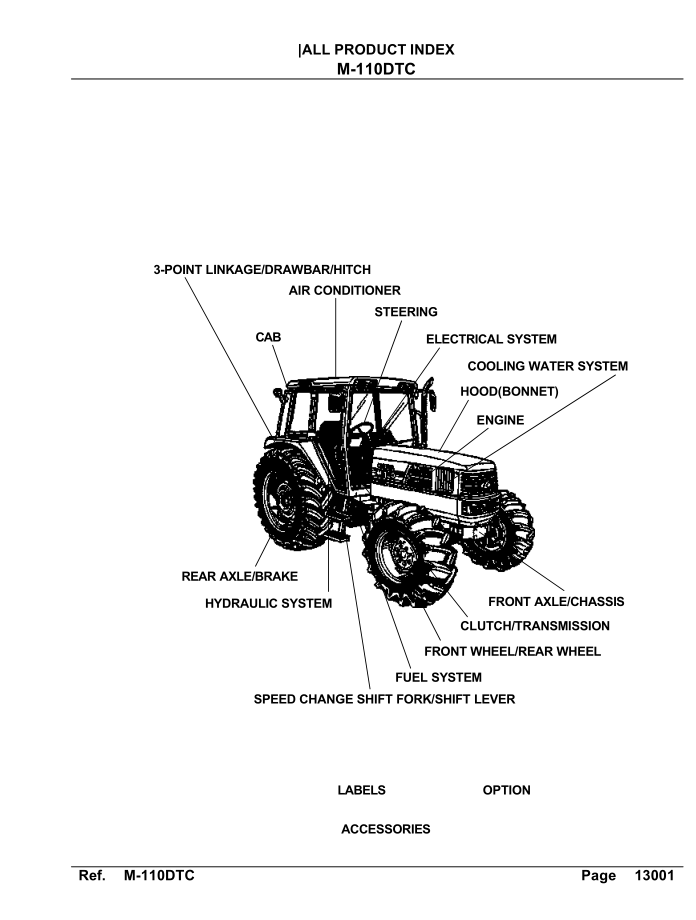 |ALL PRODUCT INDEX
M-110DTC

3-POINT LINKAGE/DRAWBAR/HITCH
AIR CONDITIONER
STEERING
CAB
ELECTRICAL SYSTEM
COOLING WATER SYSTEM
HOOD(BONNET)
ENGINE
REAR AXLE/BRAKE
HYDRAULIC SYSTEM
FRONT AXLE/CHASSIS
CLUTCH/TRANSMISSION
FRONT WHEEL/REAR WHEEL
FUEL SYSTEM
SPEED CHANGE SHIFT FORK/SHIFT LEVER

LABELS
OPTION

ACCESSORIES

Ref. M-110DTC
Page 13001