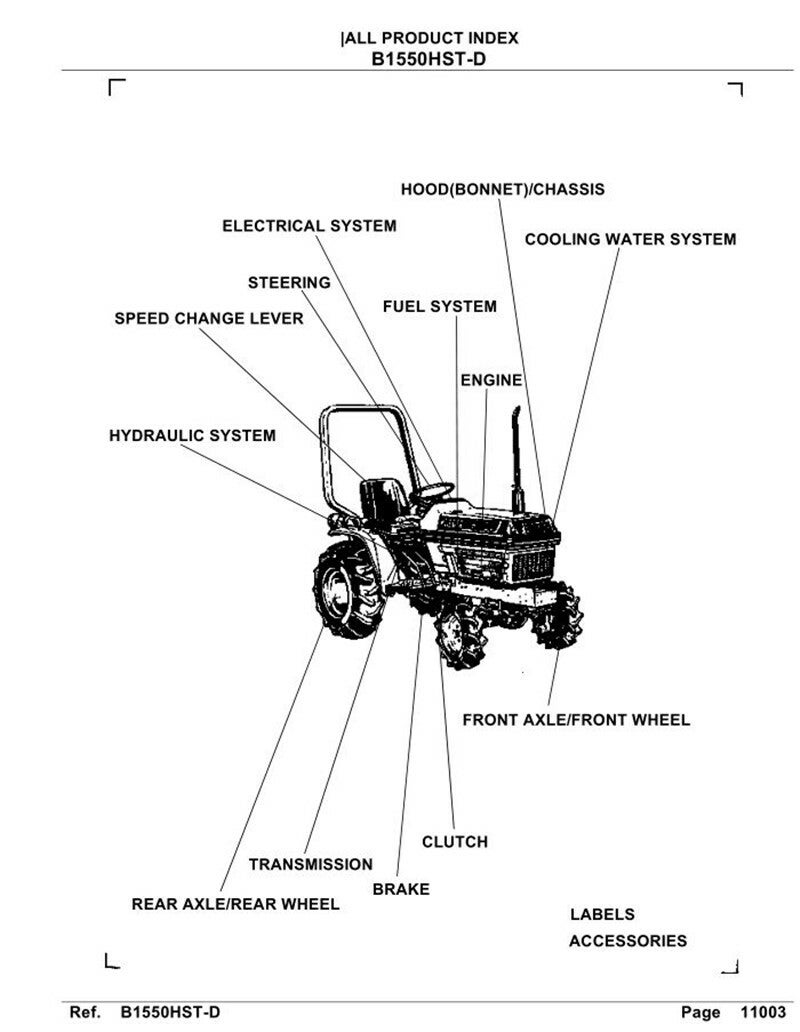 |ALL PRODUCT INDEX
B1550HST-D

HOOD(BONNET)/CHASSIS
ELECTRICAL SYSTEM
COOLING WATER SYSTEM
STEERING
FUEL SYSTEM
SPEED CHANGE LEVER
ENGINE
HYDRAULIC SYSTEM
FRONT AXLE/FRONT WHEEL
CLUTCH
TRANSMISSION
BRAKE
REAR AXLE/REAR WHEEL
LABELS
ACCESSORIES

Ref. B1550HST-D Page 11003