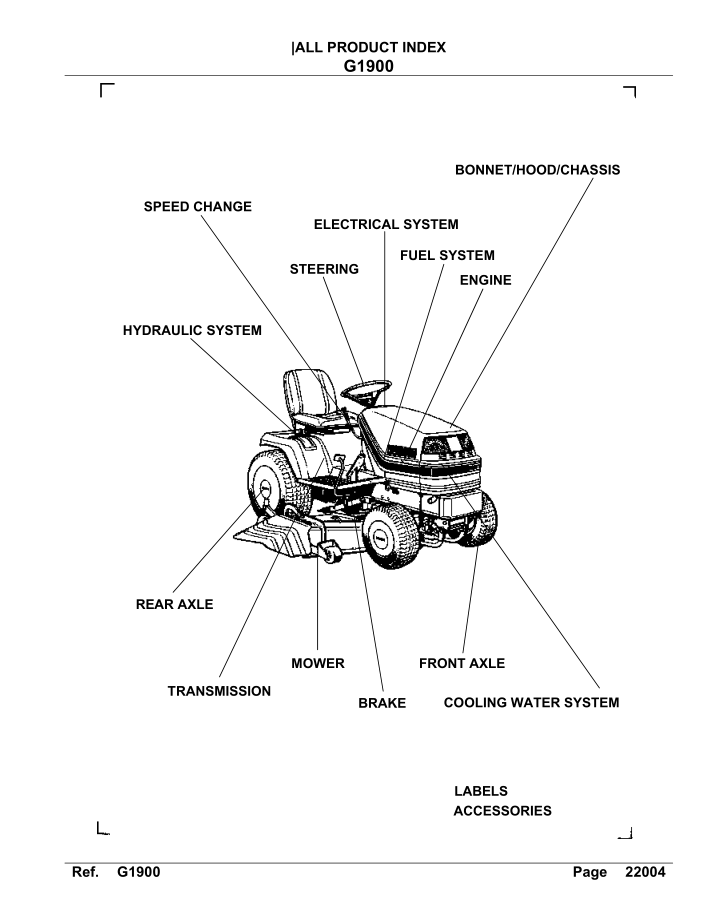 |ALL PRODUCT INDEX
G1900

BONNET/HOOD/CHASSIS

SPEED CHANGE

ELECTRICAL SYSTEM

FUEL SYSTEM

STEERING

ENGINE

HYDRAULIC SYSTEM

REAR AXLE

MOWER

FRONT AXLE

TRANSMISSION

BRAKE

COOLING WATER SYSTEM

LABELS
ACCESSORIES

Ref. G1900 Page 22004