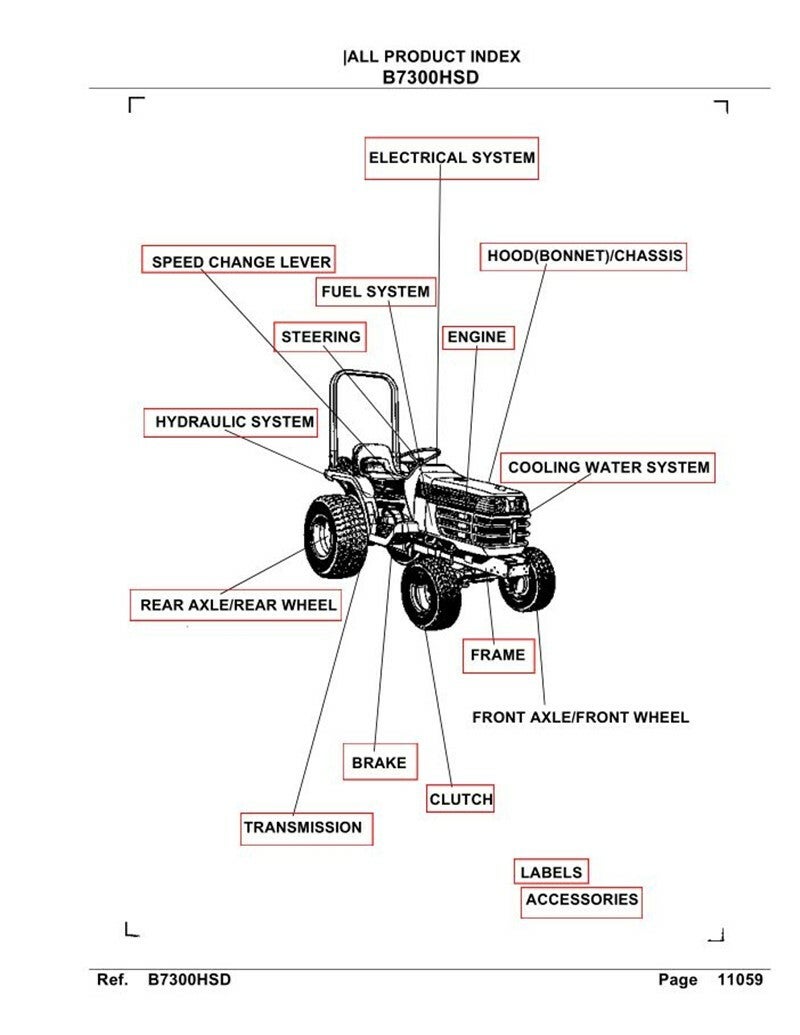 |ALL PRODUCT INDEX
B7300HSD

ELECTRICAL SYSTEM

SPEED CHANGE LEVER

HOOD(BONNET)/CHASSIS

FUEL SYSTEM

STEERING

ENGINE

HYDRAULIC SYSTEM

COOLING WATER SYSTEM

REAR AXLE/REAR WHEEL

FRAME

FRONT AXLE/FRONT WHEEL

BRAKE

CLUTCH

TRANSMISSION

LABELS

ACCESSORIES

Ref. B7300HSD Page 11059