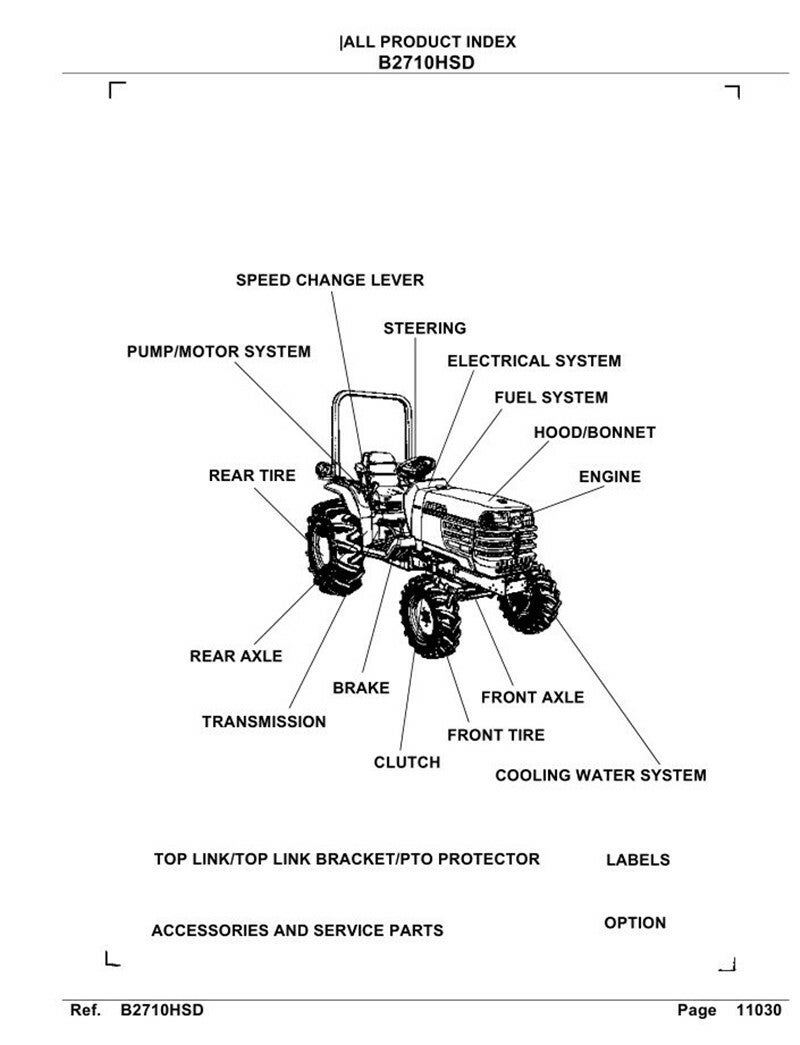 |ALL PRODUCT INDEX
B2710HSD

SPEED CHANGE LEVER
STEERING
PUMP/MOTOR SYSTEM
ELECTRICAL SYSTEM
FUEL SYSTEM
HOOD/BONNET
REAR TIRE
ENGINE
REAR AXLE
BRAKE
FRONT AXLE
TRANSMISSION
FRONT TIRE
CLUTCH
COOLING WATER SYSTEM

TOP LINK/TOP LINK BRACKET/PTO PROTECTOR
LABELS

ACCESSORIES AND SERVICE PARTS
OPTION

Ref. B2710HSD Page 11030