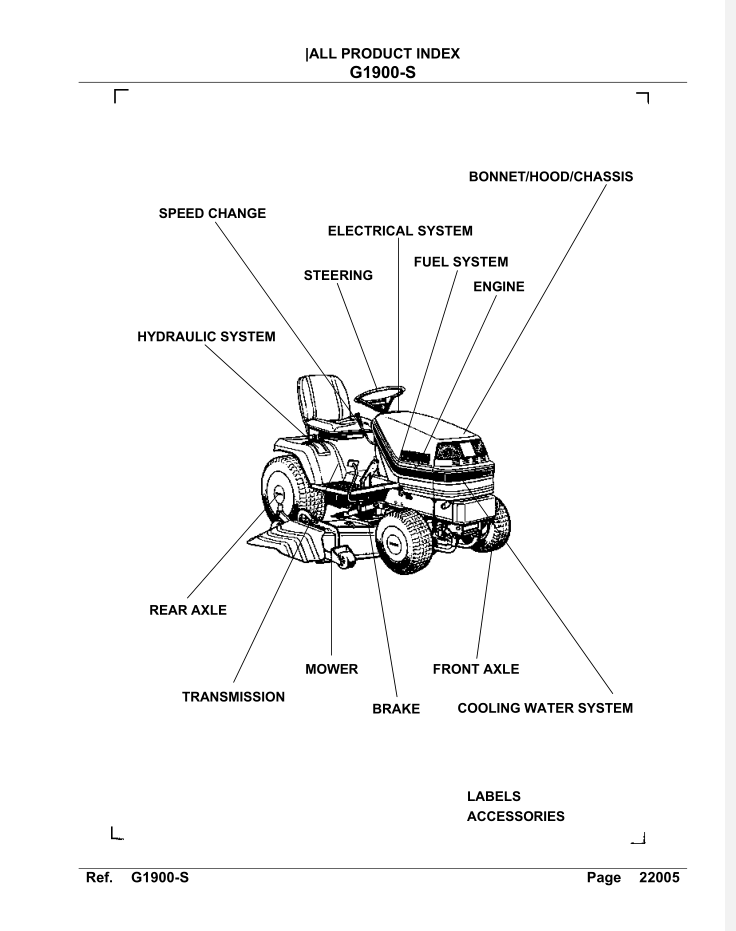 |ALL PRODUCT INDEX
G1900-S

BONNET/HOOD/CHASSIS

SPEED CHANGE

ELECTRICAL SYSTEM

FUEL SYSTEM

STEERING

ENGINE

HYDRAULIC SYSTEM

REAR AXLE

MOWER

FRONT AXLE

TRANSMISSION

BRAKE

COOLING WATER SYSTEM

LABELS
ACCESSORIES

Ref. G1900-S Page 22005