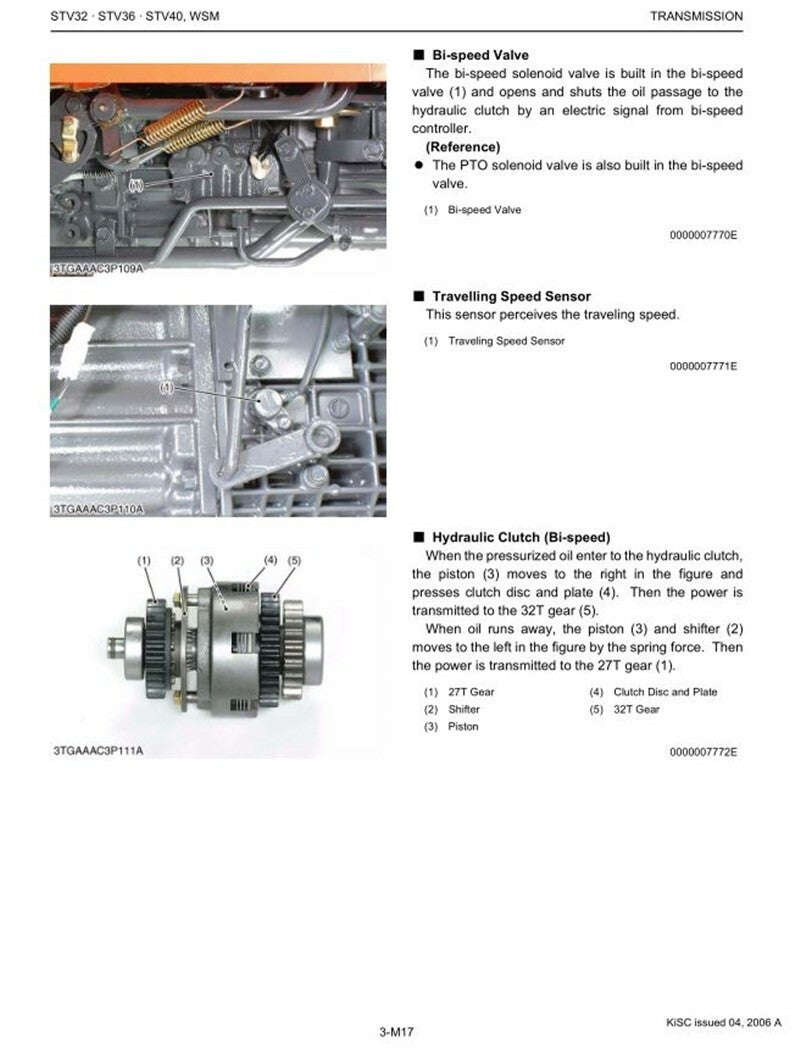 STV32 · STV36 · STV40, WSM

TRANSMISSION

(1)

3TGAAAC3P109A

■ Bi-speed Valve

The bi-speed solenoid valve is built in the bi-speed valve (1) and opens and shuts the oil passage to the hydraulic clutch by an electric signal from bi-speed controller.

(Reference)

● The PTO solenoid valve is also built in the bi-speed valve.

(1) Bi-speed Valve

0000007770E

(1)

3TGAAAC3P110A

■ Travelling Speed Sensor

This sensor perceives the traveling speed.

(1) Traveling Speed Sensor

0000007771E

(1) (2) (3) (4) (5)

3TGAAAC3P111A

■ Hydraulic Clutch (Bi-speed)

When the pressurized oil enter to the hydraulic clutch, the piston (3) moves to the right in the figure and presses clutch disc and plate (4). Then the power is transmitted to the 32T gear (5).

When oil runs away, the piston (3) and shifter (2) moves to the left in the figure by the spring force. Then the power is transmitted to the 27T gear (1).

(1) 27T Gear
(2) Shifter
(3) Piston
(4) Clutch Disc and Plate
(5) 32T Gear

0000007772E

3-M17

KiSC issued 04, 2006 A