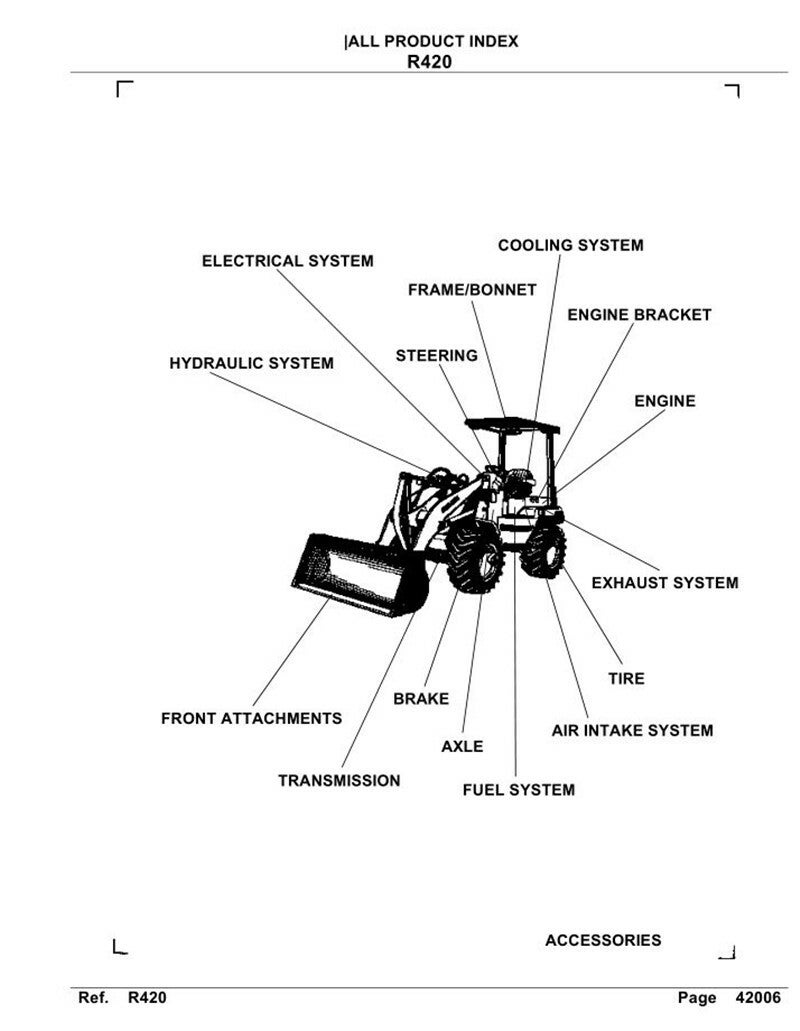 |ALL PRODUCT INDEX
R420

COOLING SYSTEM
ELECTRICAL SYSTEM
FRAME/BONNET
ENGINE BRACKET
STEERING
HYDRAULIC SYSTEM
ENGINE
EXHAUST SYSTEM
TIRE
BRAKE
FRONT ATTACHMENTS
AIR INTAKE SYSTEM
AXLE
TRANSMISSION
FUEL SYSTEM

ACCESSORIES

Ref. R420 Page 42006