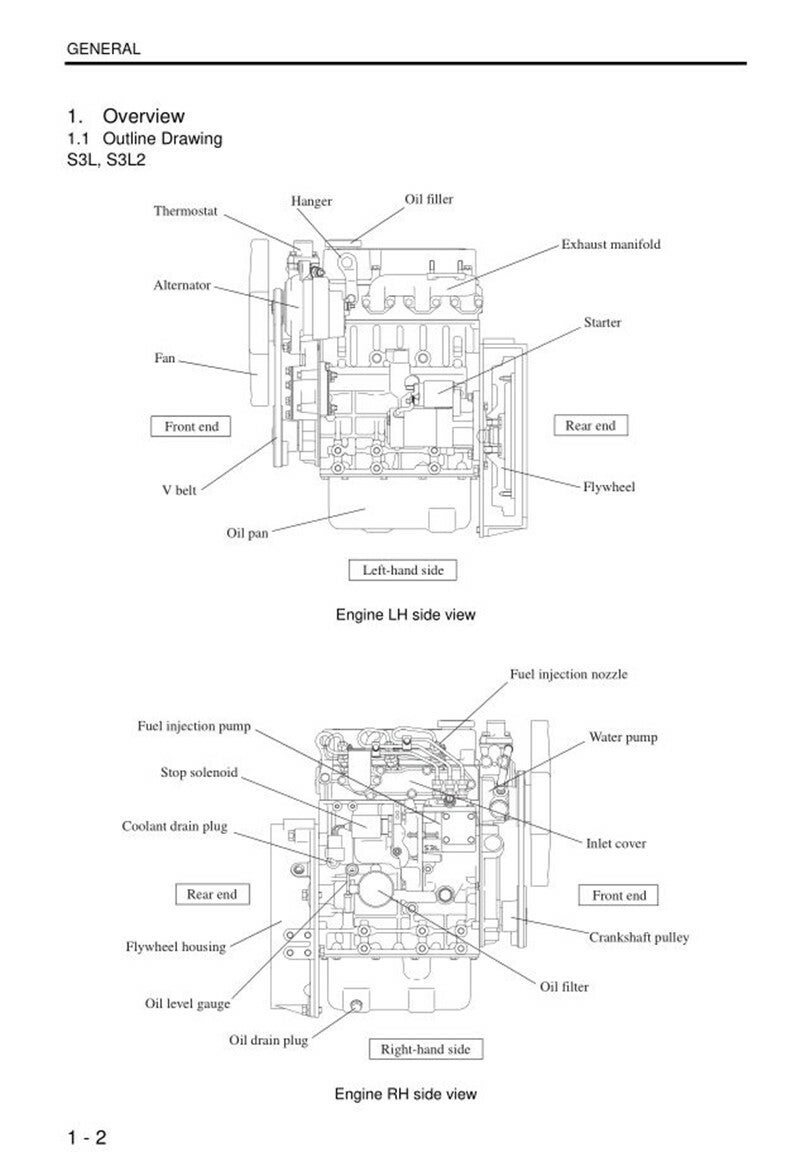 GENERAL

1. Overview
1.1 Outline Drawing
S3L, S3L2

Thermostat
Hanger
Oil filler
Exhaust manifold
Alternator
Starter
Fan
Front end
Rear end
V belt
Flywheel
Oil pan
Left-hand side

Engine LH side view

Fuel injection nozzle
Fuel injection pump
Water pump
Stop solenoid
Coolant drain plug
Inlet cover
Rear end
Front end
Flywheel housing
Crankshaft pulley
Oil filter
Oil level gauge
Oil drain plug
Right-hand side

Engine RH side view

1 - 2