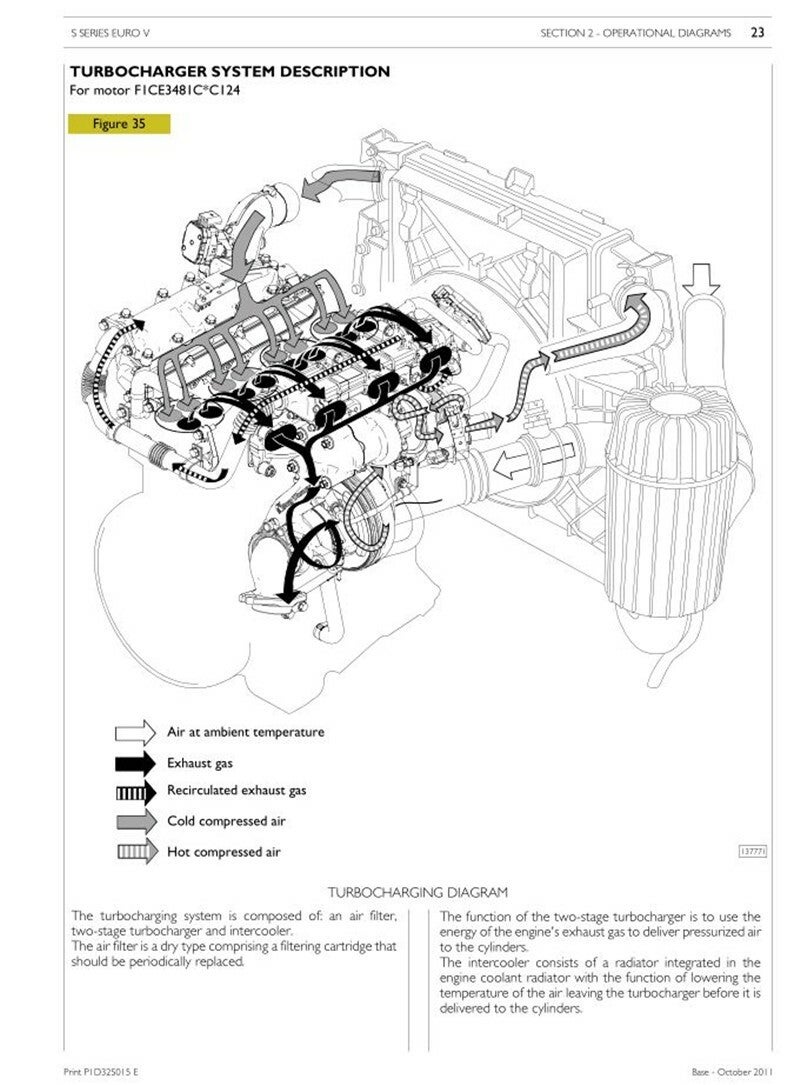 S SERIES EURO V

SECTION 2 - OPERATIONAL DIAGRAMS 23

TURBOCHARGER SYSTEM DESCRIPTION
For motor F1CE3481C*C124

Figure 35

Air at ambient temperature

Exhaust gas

Recirculated exhaust gas

Cold compressed air

Hot compressed air

137771

TURBOCHARGING DIAGRAM

The turbocharging system is composed of: an air filter, two-stage turbocharger and intercooler.
The air filter is a dry type comprising a filtering cartridge that should be periodically replaced.

The function of the two-stage turbocharger is to use the energy of the engine's exhaust gas to deliver pressurized air to the cylinders.
The intercooler consists of a radiator integrated in the engine coolant radiator with the function of lowering the temperature of the air leaving the turbocharger before it is delivered to the cylinders.

Print P1D32S015 E

Base - October 2011