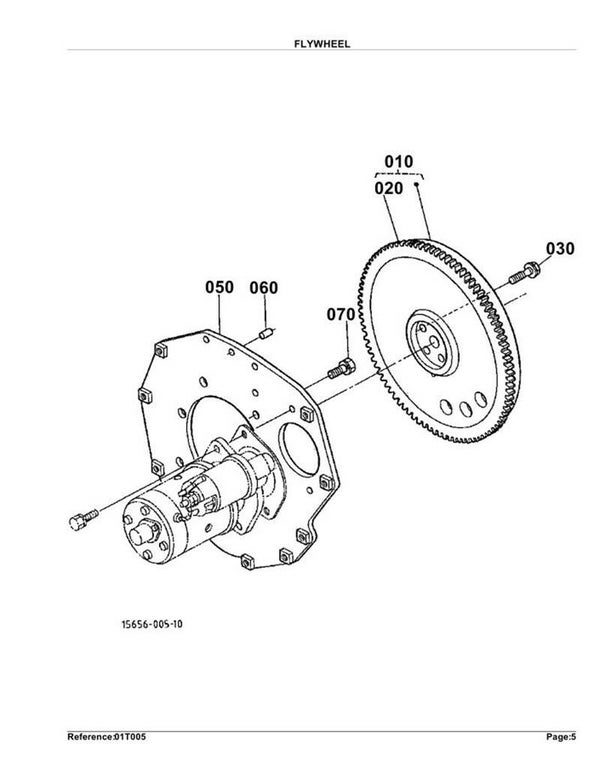 FLYWHEEL

010
020
030
050
060
070

15656-005-10

Reference:01T005

Page:5