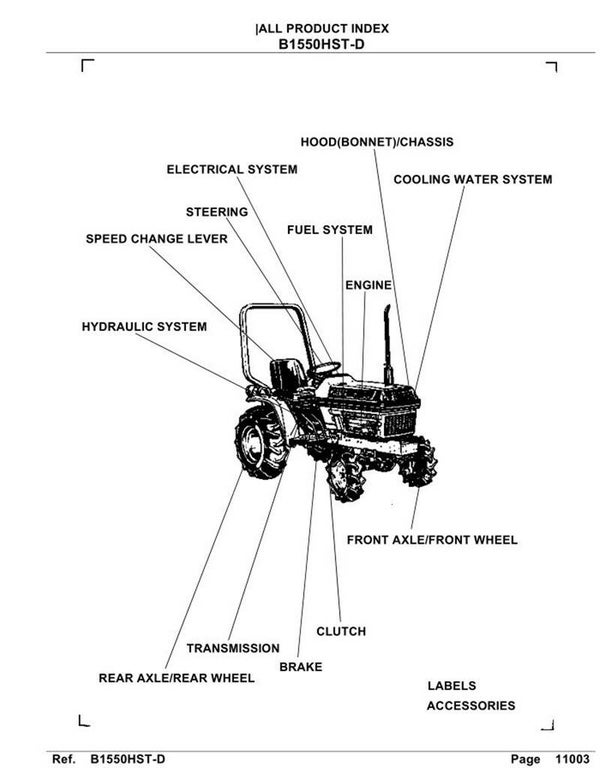 |ALL PRODUCT INDEX
B1550HST-D

HOOD(BONNET)/CHASSIS
ELECTRICAL SYSTEM
COOLING WATER SYSTEM
STEERING
FUEL SYSTEM
SPEED CHANGE LEVER
ENGINE
HYDRAULIC SYSTEM
FRONT AXLE/FRONT WHEEL
CLUTCH
TRANSMISSION
BRAKE
REAR AXLE/REAR WHEEL
LABELS
ACCESSORIES

Ref. B1550HST-D Page 11003