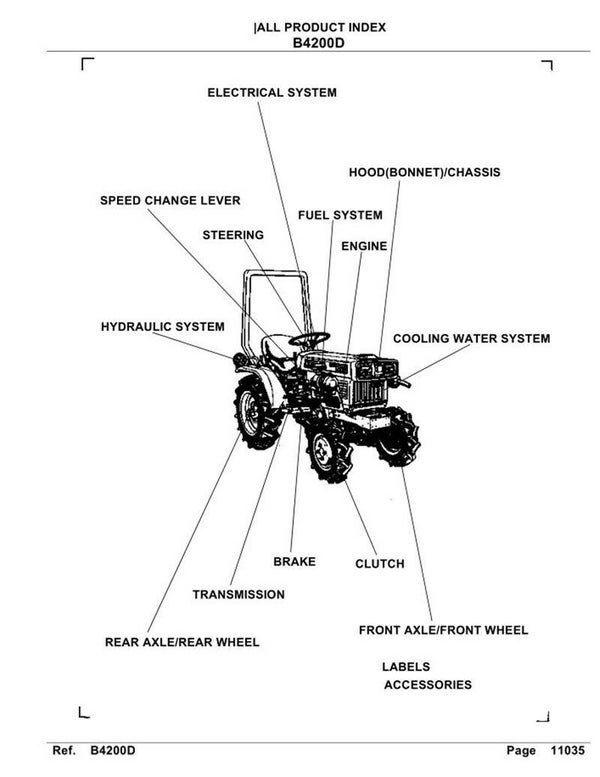 |ALL PRODUCT INDEX
B4200D

ELECTRICAL SYSTEM

HOOD(BONNET)/CHASSIS

SPEED CHANGE LEVER

FUEL SYSTEM

STEERING

ENGINE

HYDRAULIC SYSTEM

COOLING WATER SYSTEM

BRAKE

CLUTCH

TRANSMISSION

FRONT AXLE/FRONT WHEEL

REAR AXLE/REAR WHEEL

LABELS
ACCESSORIES

Ref. B4200D

Page 11035