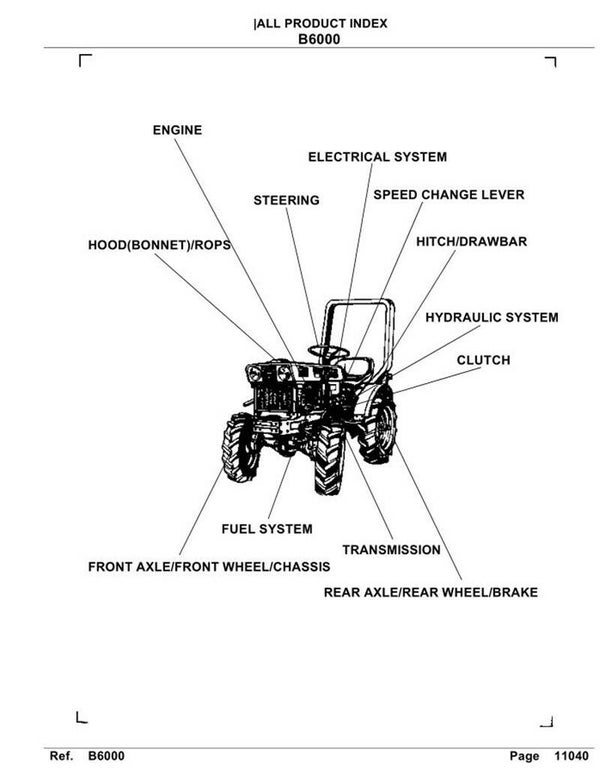 |ALL PRODUCT INDEX
B6000

ENGINE
ELECTRICAL SYSTEM
STEERING
SPEED CHANGE LEVER
HOOD(BONNET)/ROPS
HITCH/DRAWBAR
HYDRAULIC SYSTEM
CLUTCH
FUEL SYSTEM
TRANSMISSION
FRONT AXLE/FRONT WHEEL/CHASSIS
REAR AXLE/REAR WHEEL/BRAKE

Ref. B6000
Page 11040