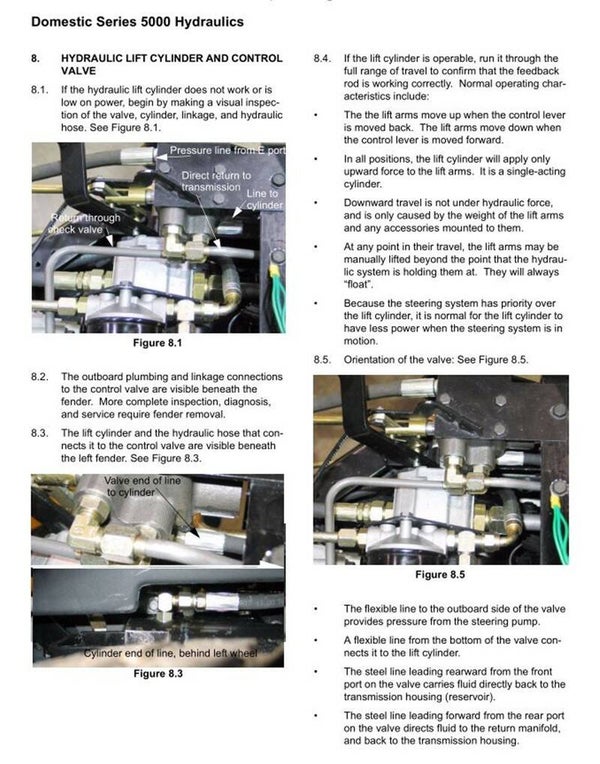 Domestic Series 5000 Hydraulics

8. HYDRAULIC LIFT CYLINDER AND CONTROL VALVE

8.1. If the hydraulic lift cylinder does not work or is low on power, begin by making a visual inspection of the valve, cylinder, linkage, and hydraulic hose. See Figure 8.1.

Pressure line from E port
Direct return to transmission
Line to cylinder
Return through check valve

Figure 8.1

8.2. The outboard plumbing and linkage connections to the control valve are visible beneath the fender. More complete inspection, diagnosis, and service require fender removal.

8.3. The lift cylinder and the hydraulic hose that connects it to the control valve are visible beneath the left fender. See Figure 8.3.

Valve end of line to cylinder
Cylinder end of line, behind left wheel

Figure 8.3

8.4. If the lift cylinder is operable, run it through the full range of travel to confirm that the feedback rod is working correctly. Normal operating characteristics include:

• The the lift arms move up when the control lever is moved back. The lift arms move down when the control lever is moved forward.

• In all positions, the lift cylinder will apply only upward force to the lift arms. It is a single-acting cylinder.

• Downward travel is not under hydraulic force, and is only caused by the weight of the lift arms and any accessories mounted to them.

• At any point in their travel, the lift arms may be manually lifted beyond the point that the hydraulic system is holding them at. They will always "float".

• Because the steering system has priority over the lift cylinder, it is normal for the lift cylinder to have less power when the steering system is in motion.

8.5. Orientation of the valve: See Figure 8.5.

Figure 8.5

• The flexible line to the outboard side of the valve provides pressure from the steering pump.

• A flexible line from the bottom of the valve connects it to the lift cylinder.

• The steel line leading rearward from the front port on the valve carries fluid directly back to the transmission housing (reservoir).

• The steel line leading forward from the rear port on the valve directs fluid to the return manifold, and back to the transmission housing.